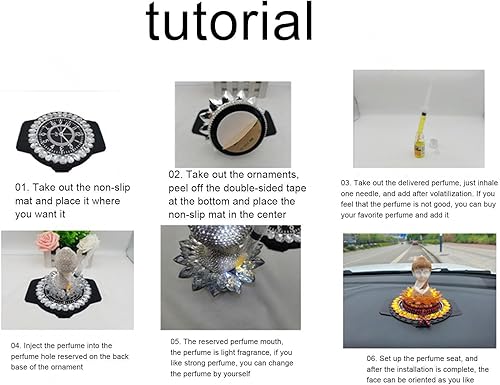 tutorial

01. Take out the non-slip mat and place it where you want it

02. Take out the ornaments, peel off the double-sided tape at the bottom and place the non-slip mat in the center

03. Take out the delivered perfume, just inhale one needle, and add after volatilization. If you feel that the perfume is not good, you can buy your favorite perfume and add it

04. Inject the perfume into the perfume hole reserved on the back base of the ornament

05. The reserved perfume mouth, the perfume is light fragrance, if you like strong perfume, you can change the perfume by yourself

06. Set up the perfume seat, and after the installation is complete, the face can be oriented as you like