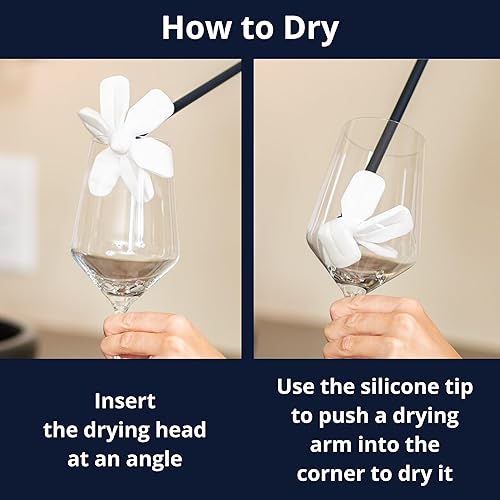 How to Dry

Insert the drying head at an angle

Use the silicone tip to push a drying arm into the corner to dry it