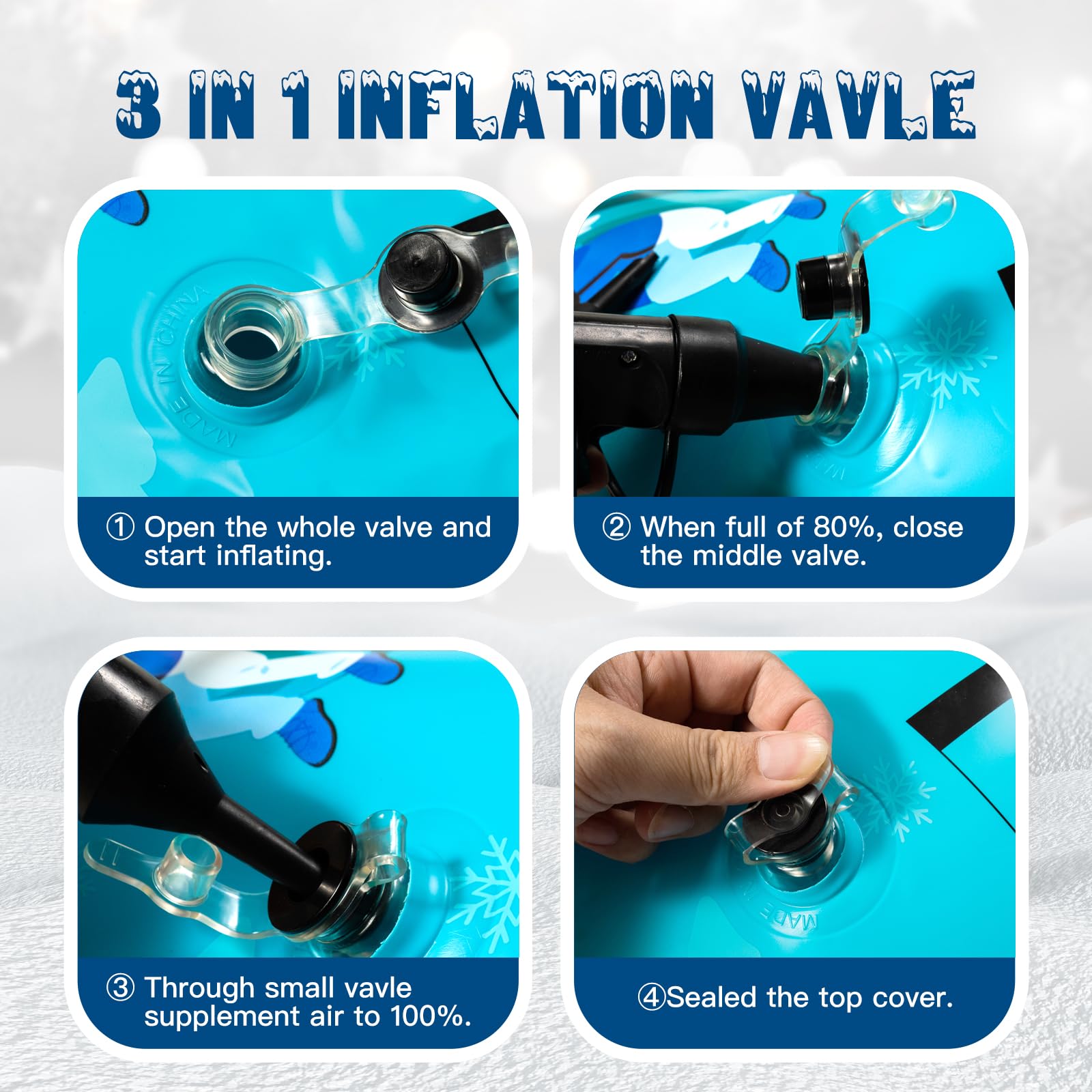 3 IN 1 INFLATION VAVLE

MADE IN CHINA

① Open the whole valve and start inflating.

② When full of 80%, close the middle valve.

③ Through small vavle supplement air to 100%.

MADE

④Sealed the top cover.