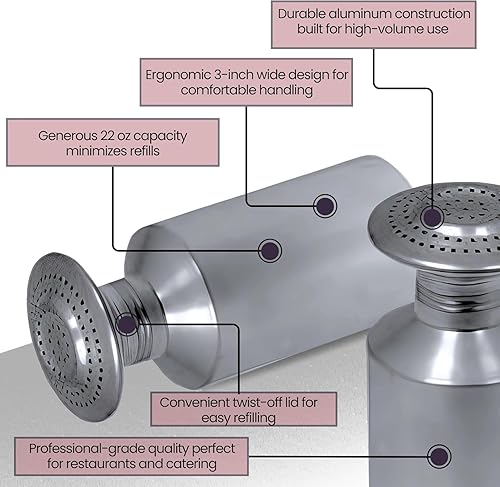 Durable aluminum construction built for high-volume use

Ergonomic 3-inch wide design for comfortable handling

Generous 22 oz capacity minimizes refills

Convenient twist-off lid for easy refilling

Professional-grade quality perfect for restaurants and catering