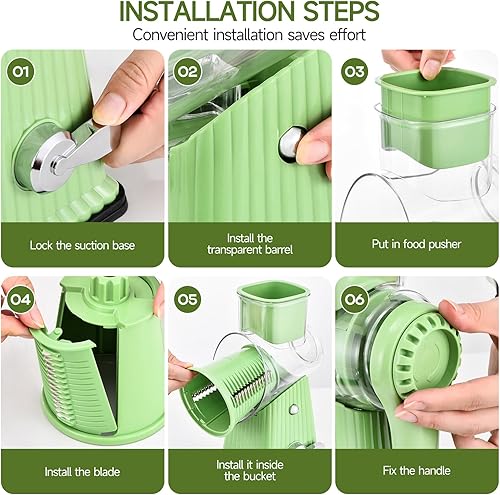 INSTALLATION STEPS
Convenient installation saves effort

01
Lock the suction base

02
Install the transparent barrel

03
Put in food pusher

04
Install the blade

05
Install it inside the bucket

06
Fix the handle