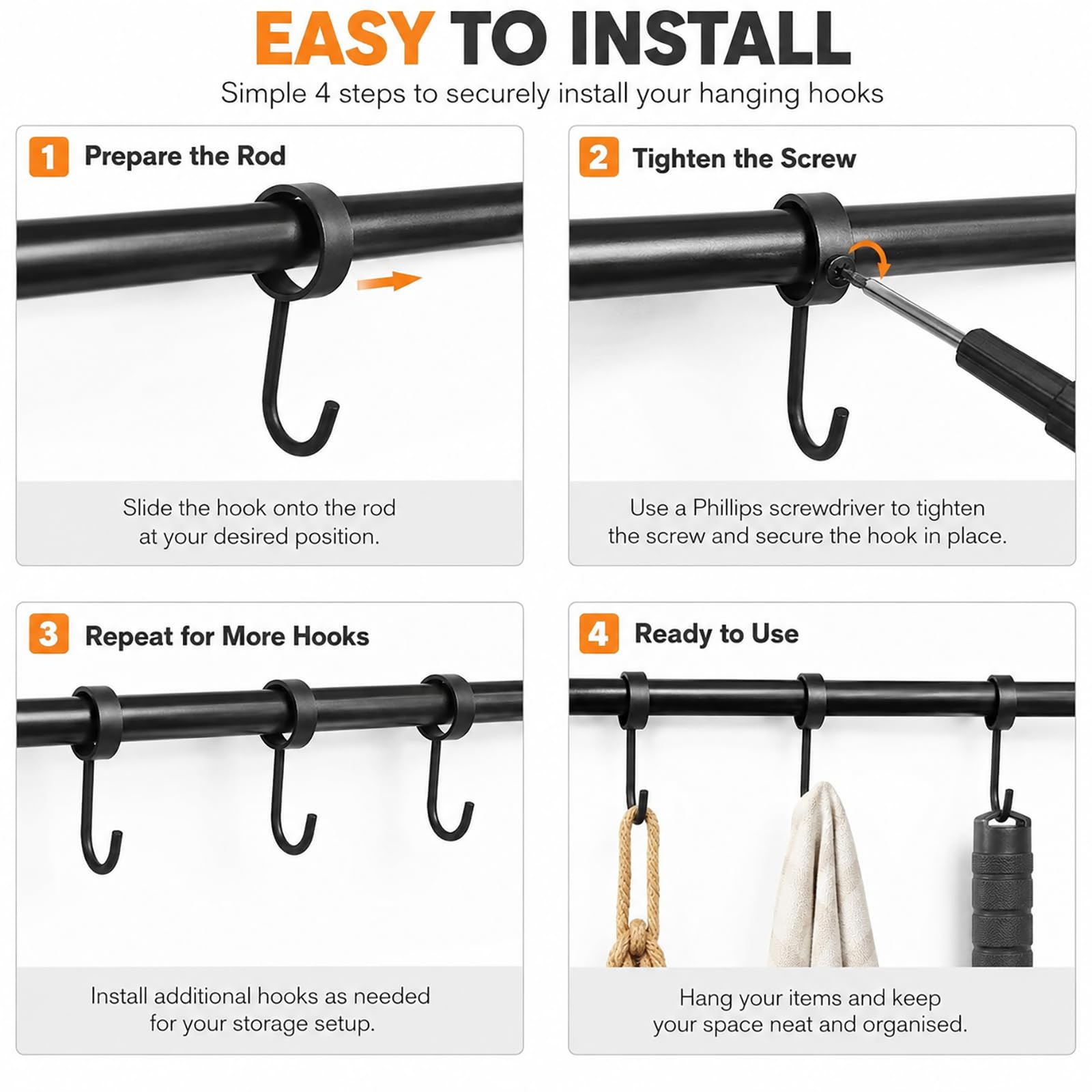 EASY TO INSTALL

Simple 4 steps to securely install your hanging hooks

1 Prepare the Rod

Slide the hook onto the rod at your desired position.

2 Tighten the Screw

Use a Phillips screwdriver to tighten the screw and secure the hook in place.

3 Repeat for More Hooks

Install additional hooks as needed for your storage setup.

4 Ready to Use

Hang your items and keep your space neat and organised.