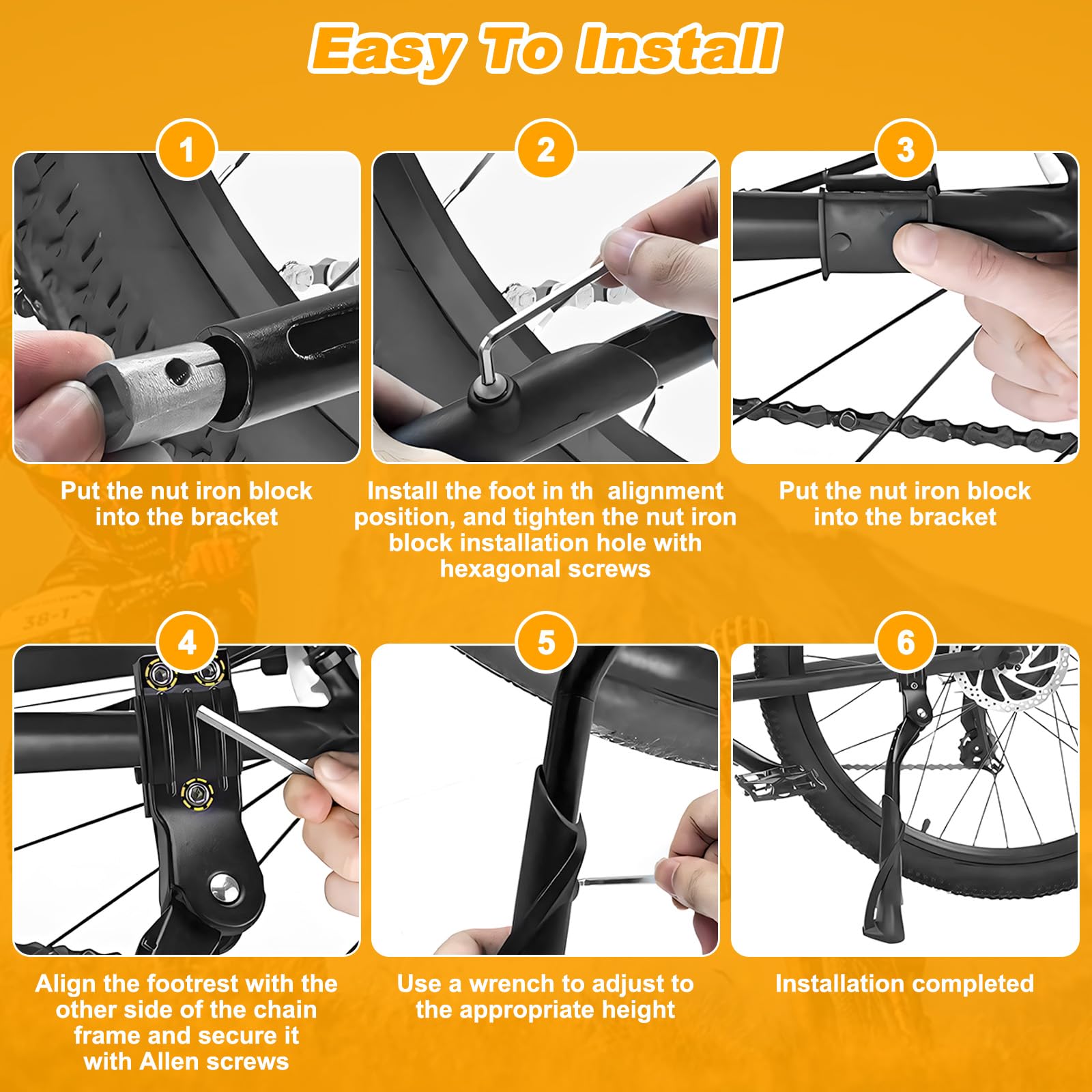 Easy To Install

1

Put the nut iron block into the bracket

2

Install the foot in th alignment position, and tighten the nut iron block installation hole with hexagonal screws

3

Put the nut iron block into the bracket

4

Align the footrest with the other side of the chain frame and secure it with Allen screws

5

Use a wrench to adjust to the appropriate height

6

Installation completed