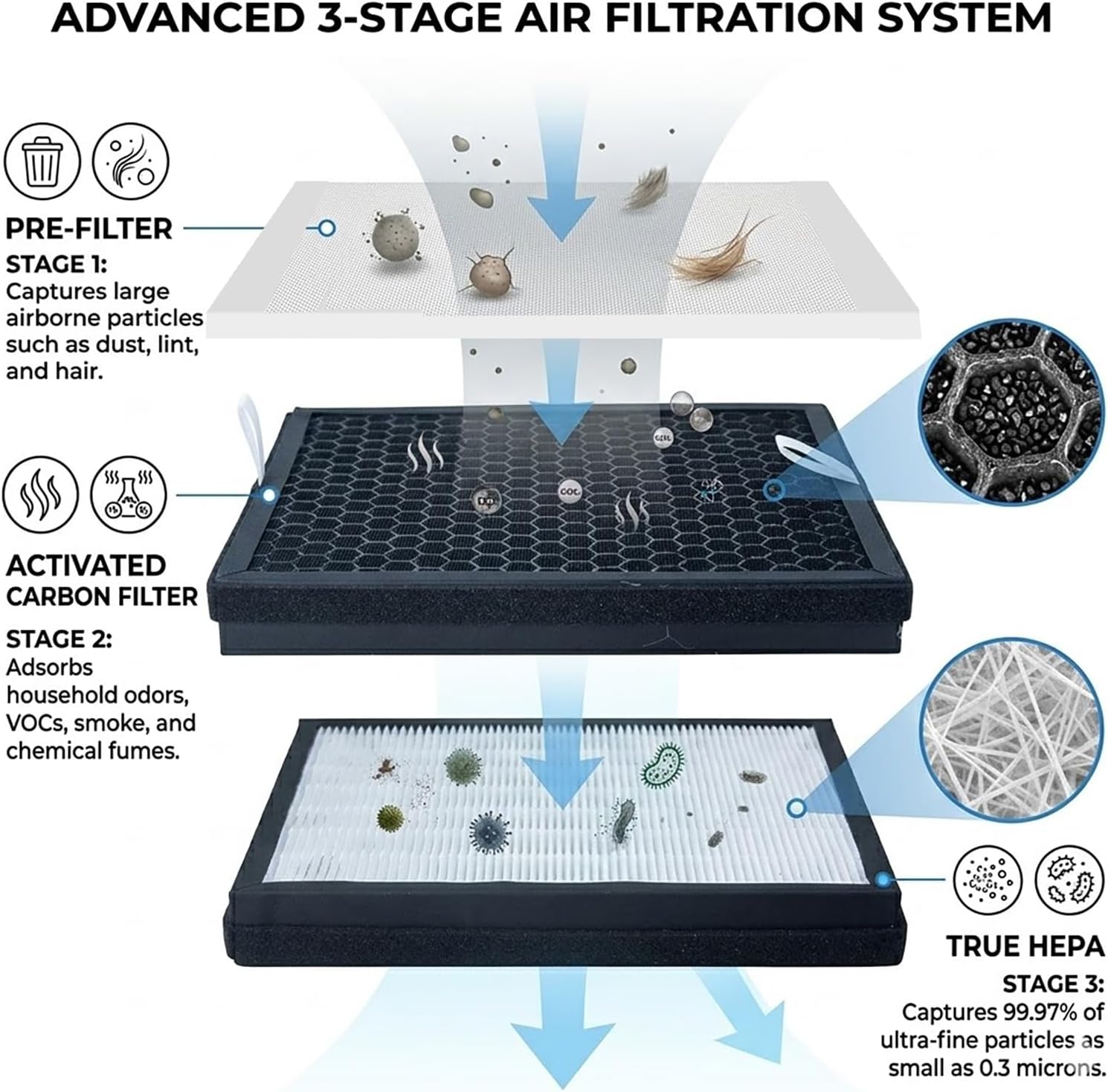 ADVANCED 3-STAGE AIR FILTRATION SYSTEM

PRE-FILTER

STAGE 1:
Captures large airborne particles such as dust, lint, and hair.

ACTIVATED CARBON FILTER

STAGE 2:
Adsorbs household odors, VOCs, smoke, and chemical fumes.

TRUE HEPA

STAGE 3:
Captures 99.97% of ultra-fine particles as small as 0.3 microns.