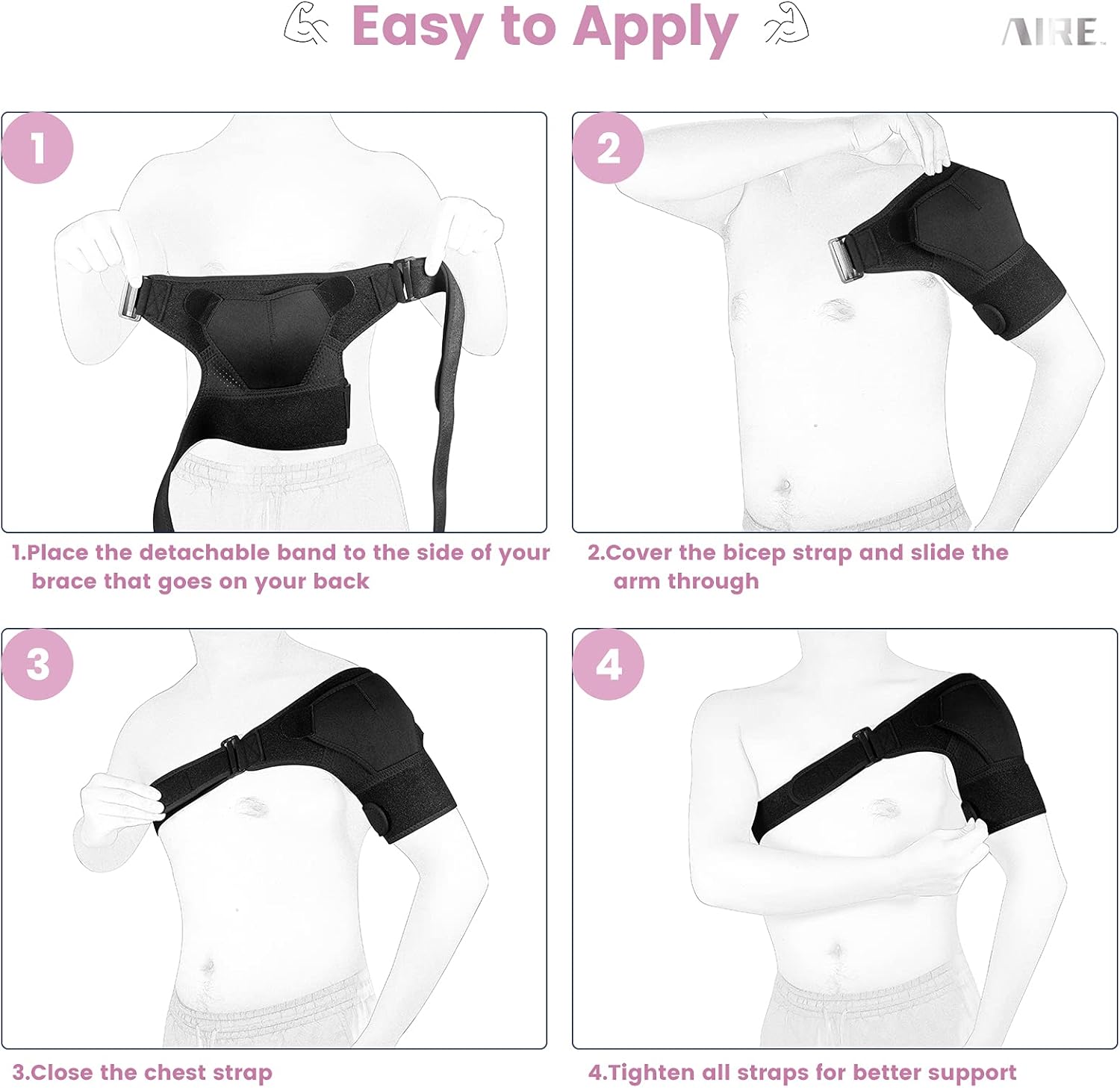 Easy to Apply

AIRE

1

2

1.Place the detachable band to the side of your brace that goes on your back

2.Cover the bicep strap and slide the arm through

3

4

3.Close the chest strap

4.Tighten all straps for better support