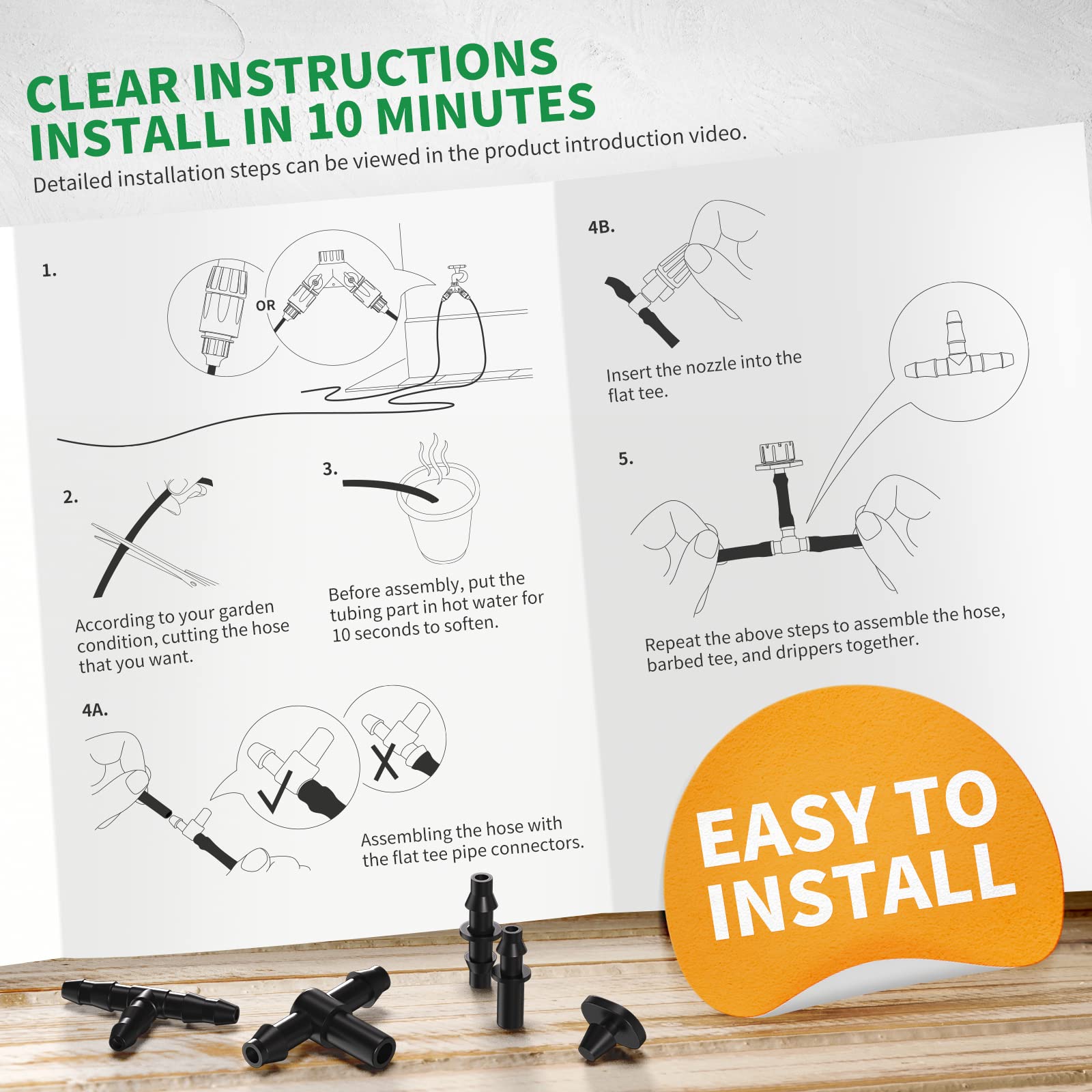 CLEAR INSTRUCTIONS
INSTALL IN 10 MINUTES

Detailed installation steps can be viewed in the product introduction video.

1.

OR

2.

According to your garden condition, cutting the hose that you want.

3.

Before assembly, put the tubing part in hot water for 10 seconds to soften.

4A.

Assembling the hose with the flat tee pipe connectors.

4B.

Insert the nozzle into the flat tee.

5.

Repeat the above steps to assemble the hose, barbed tee, and drippers together.

EASY TO INSTALL