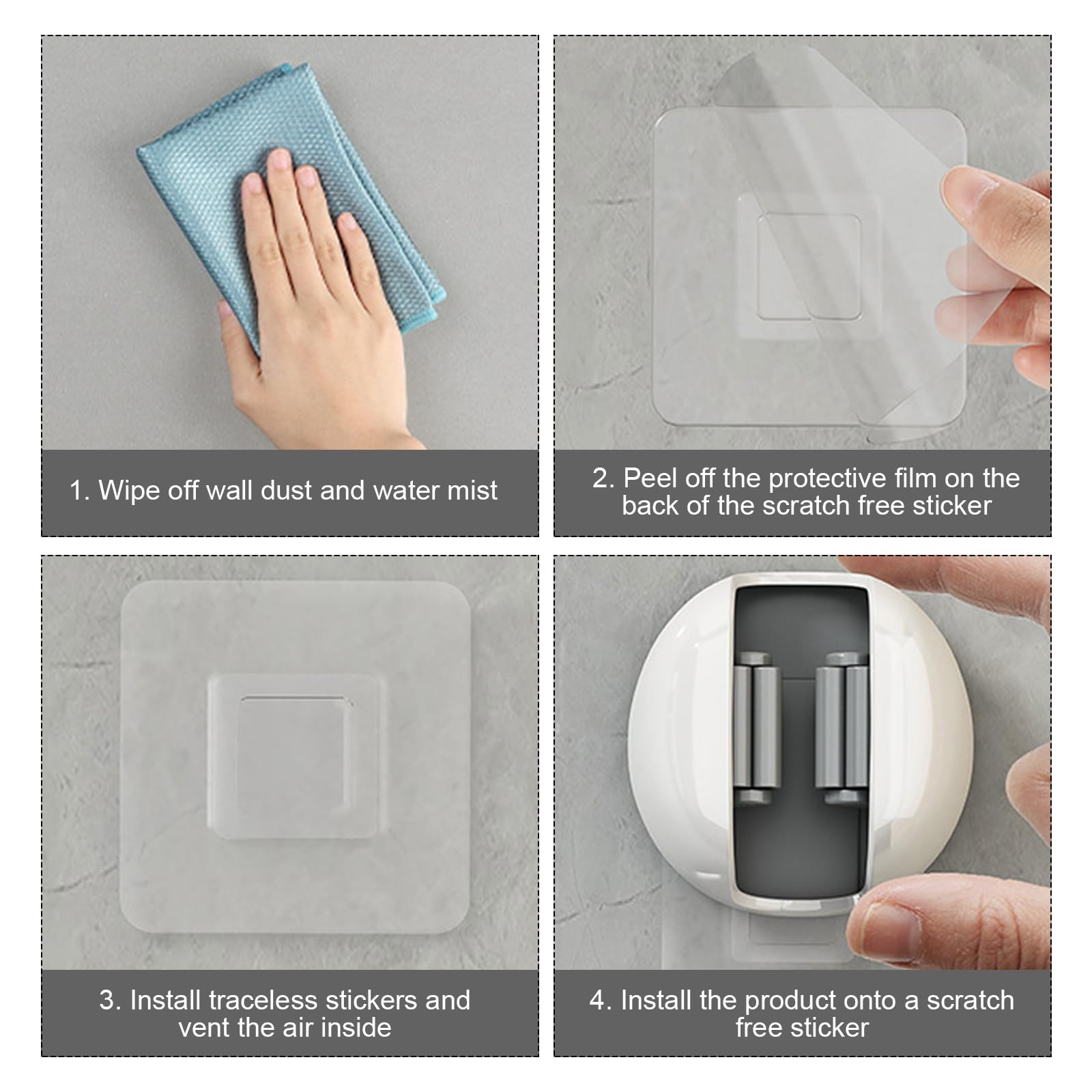 1. Wipe off wall dust and water mist

2. Peel off the protective film on the back of the scratch free sticker

3. Install traceless stickers and vent the air inside

4. Install the product onto a scratch free sticker