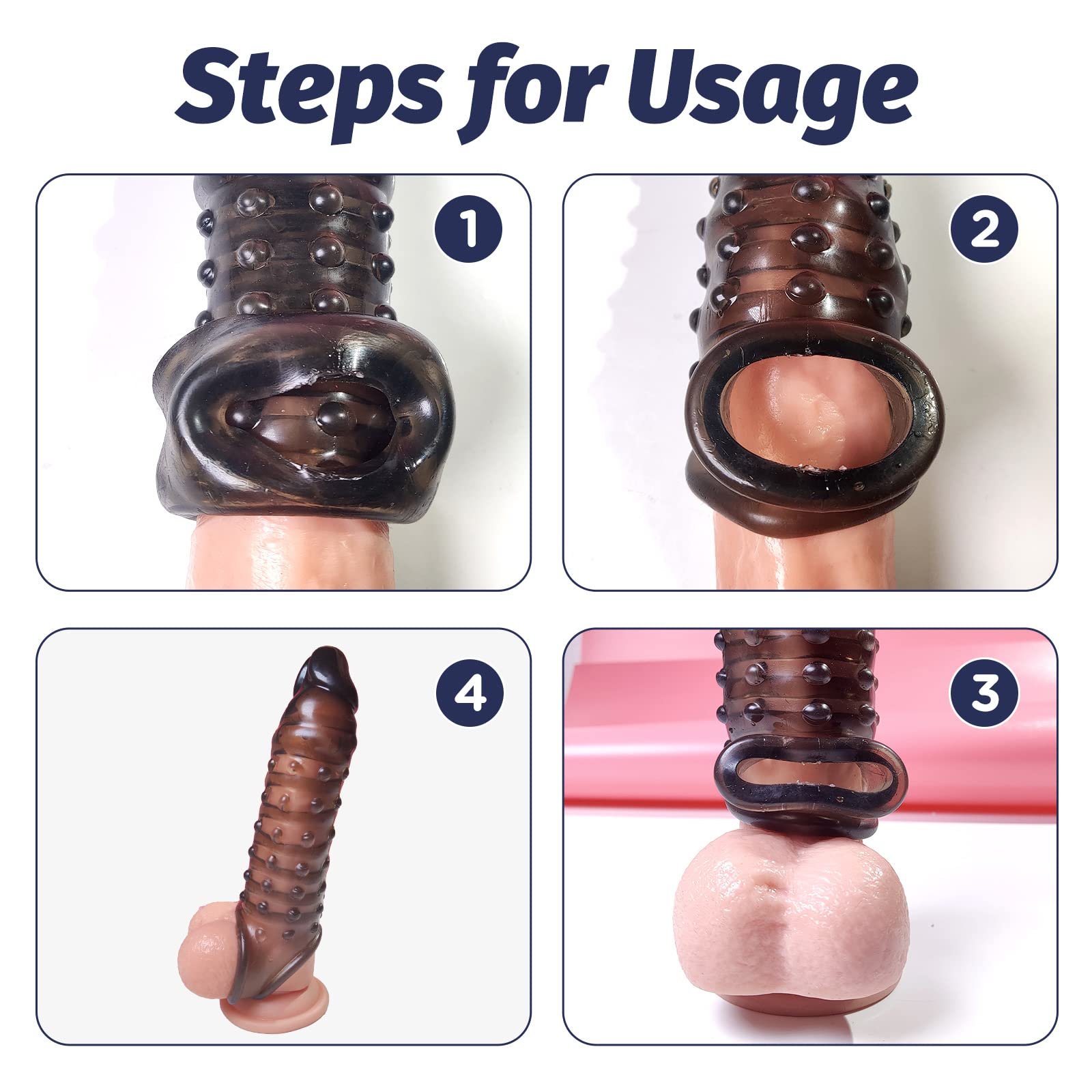 Steps for Usage

1

2

4

3