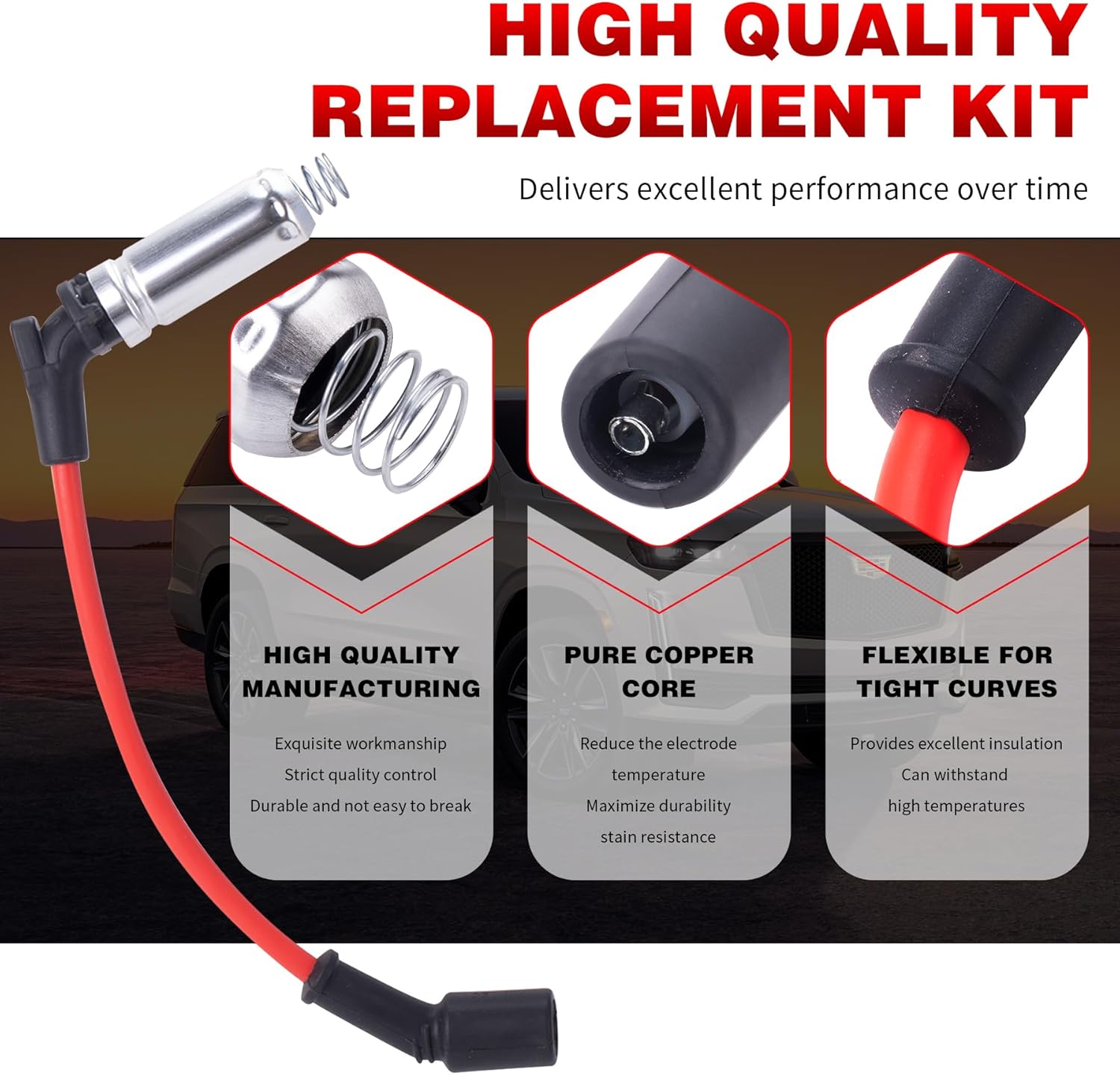 HIGH QUALITY REPLACEMENT KIT

Delivers excellent performance over time

HIGH QUALITY MANUFACTURING

Exquisite workmanship
Strict quality control
Durable and not easy to break

PURE COPPER CORE

Reduce the electrode temperature
Maximize durability
stain resistance

FLEXIBLE FOR TIGHT CURVES

Provides excellent insulation
Can withstand
high temperatures