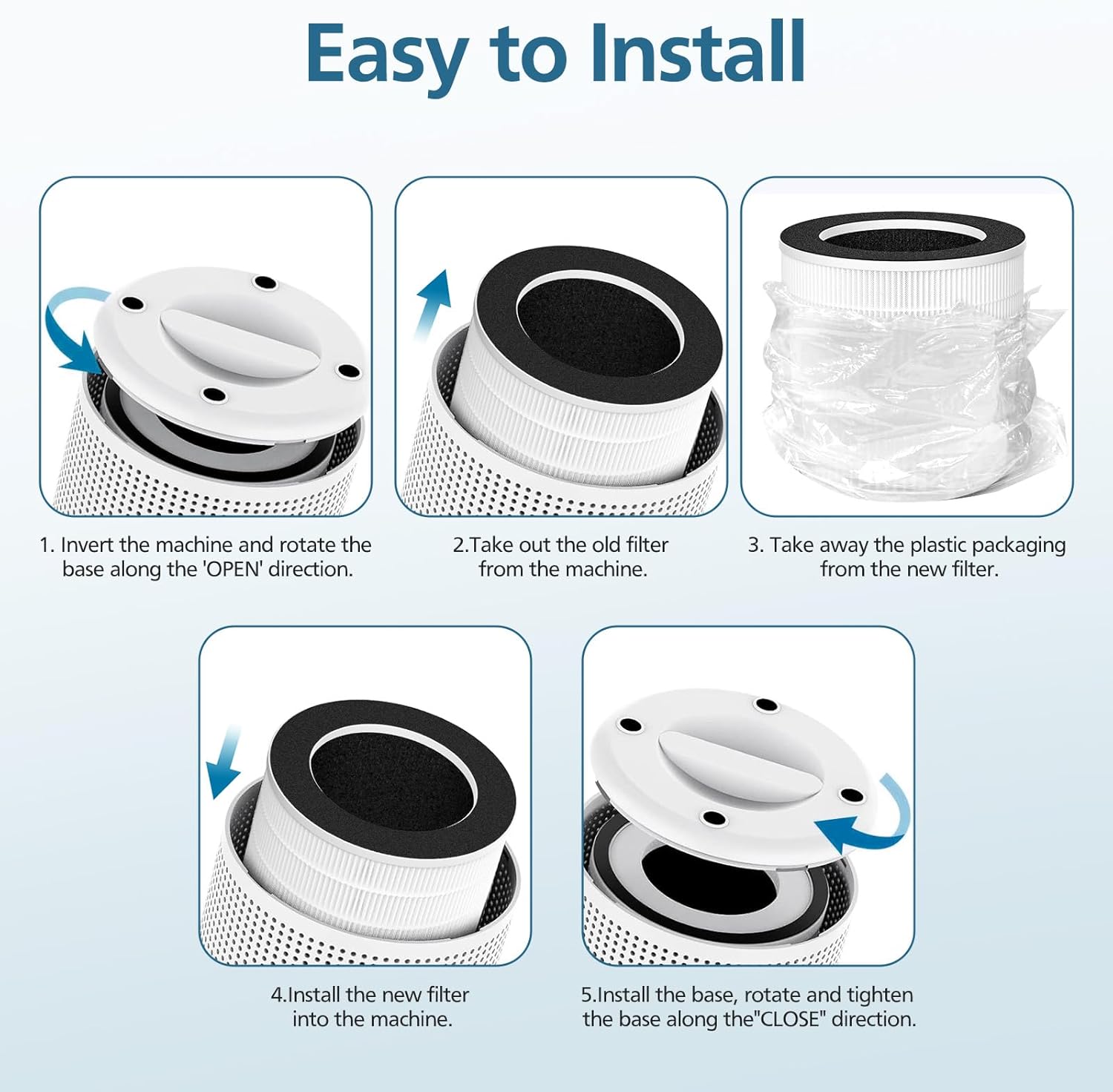 Easy to Install

1. Invert the machine and rotate the base along the 'OPEN' direction.

2.Take out the old filter from the machine.

3. Take away the plastic packaging from the new filter.

4.Install the new filter into the machine.

5.Install the base, rotate and tighten the base along the"CLOSE" direction.