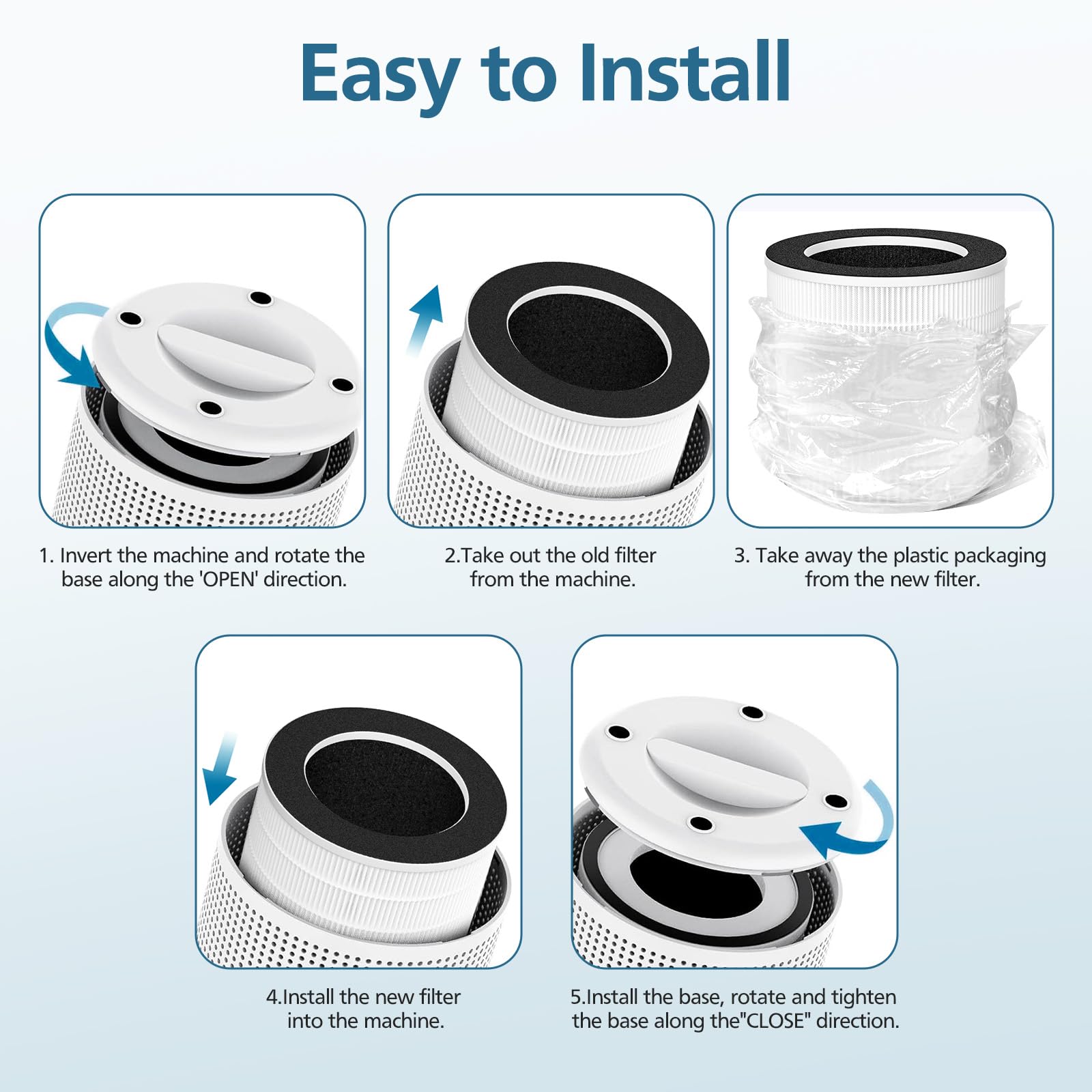 Easy to Install

1. Invert the machine and rotate the base along the 'OPEN' direction.

2.Take out the old filter from the machine.

3. Take away the plastic packaging from the new filter.

4.Install the new filter into the machine.

5.Install the base, rotate and tighten the base along the"CLOSE" direction.