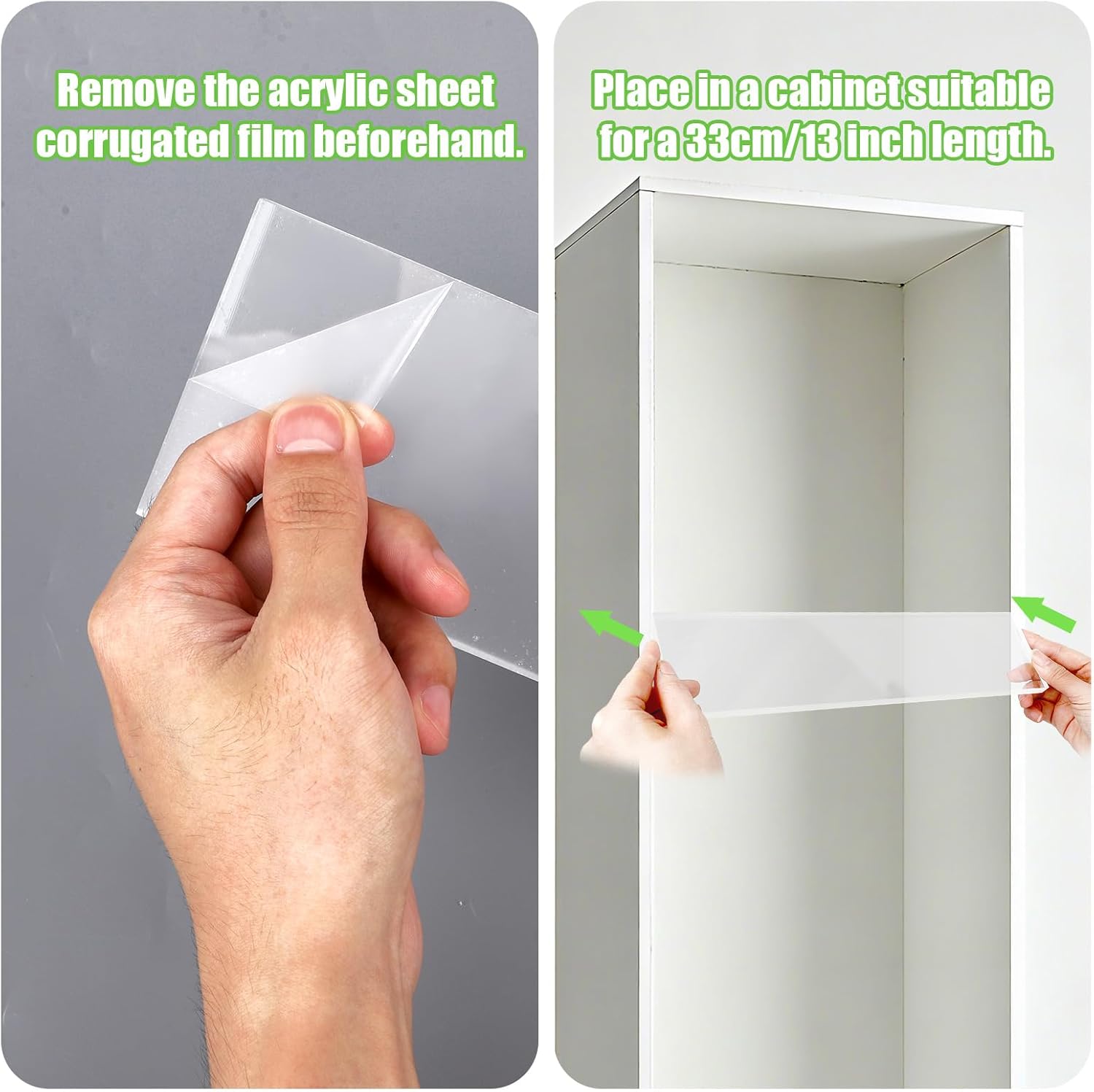 Remove the acrylic sheet corrugated film beforehand.

Place in a cabinet suitable for a 33cm/13 inch length.