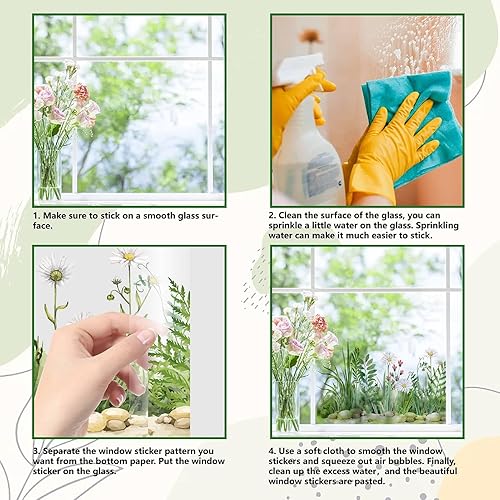 1. Make sure to stick on a smooth glass surface.

2. Clean the surface of the glass, you can sprinkle a little water on the glass. Sprinkling water can make it much easier to stick.

3. Separate the window sticker pattern you want from the bottom paper. Put the window sticker on the glass.

4. Use a soft cloth to smooth the window stickers and squeeze out air bubbles. Finally, clean up the excess water, and the beautiful window stickers are pasted.