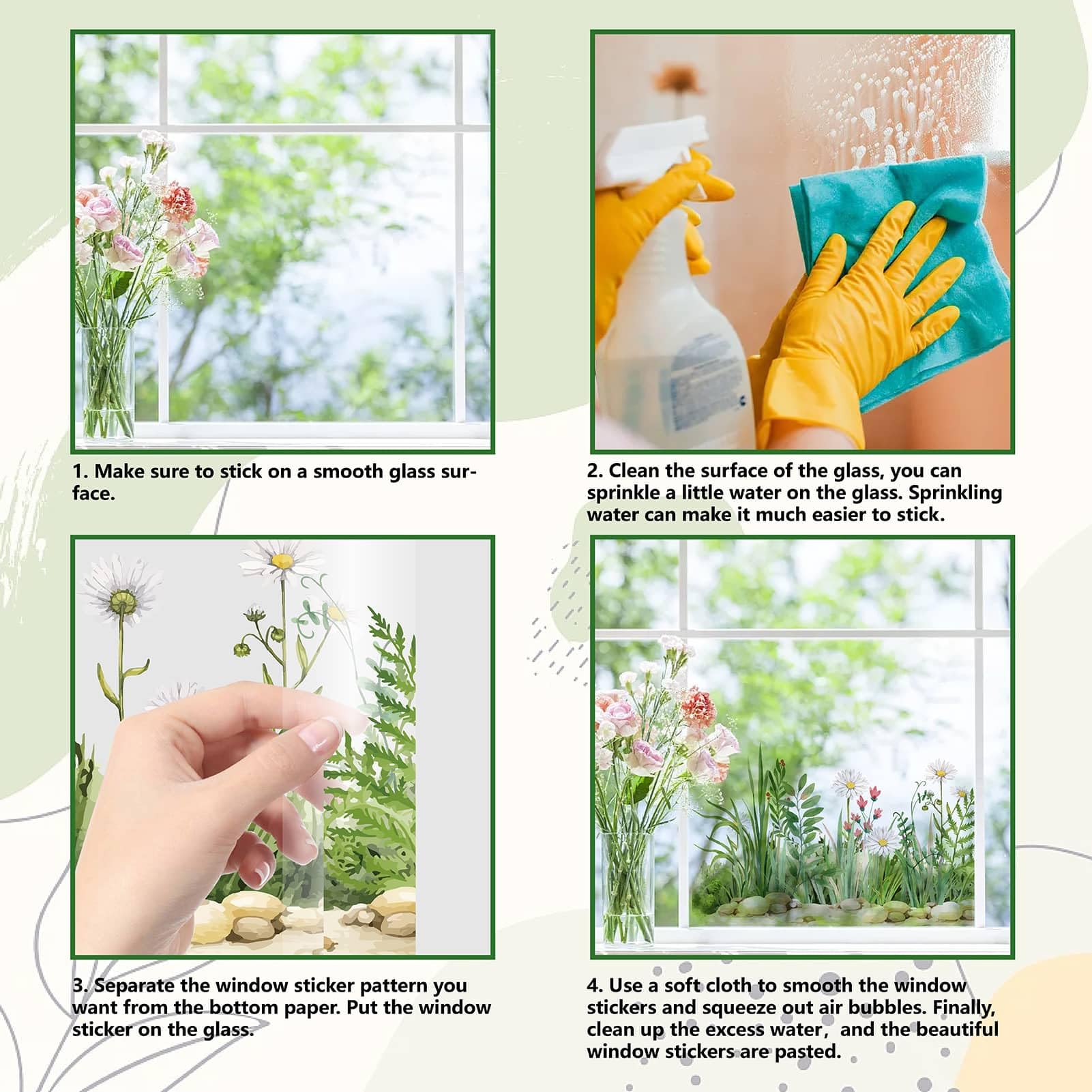 1. Make sure to stick on a smooth glass surface.

2. Clean the surface of the glass, you can sprinkle a little water on the glass. Sprinkling water can make it much easier to stick.

3. Separate the window sticker pattern you want from the bottom paper. Put the window sticker on the glass.

4. Use a soft cloth to smooth the window stickers and squeeze out air bubbles. Finally, clean up the excess water, and the beautiful window stickers are pasted.