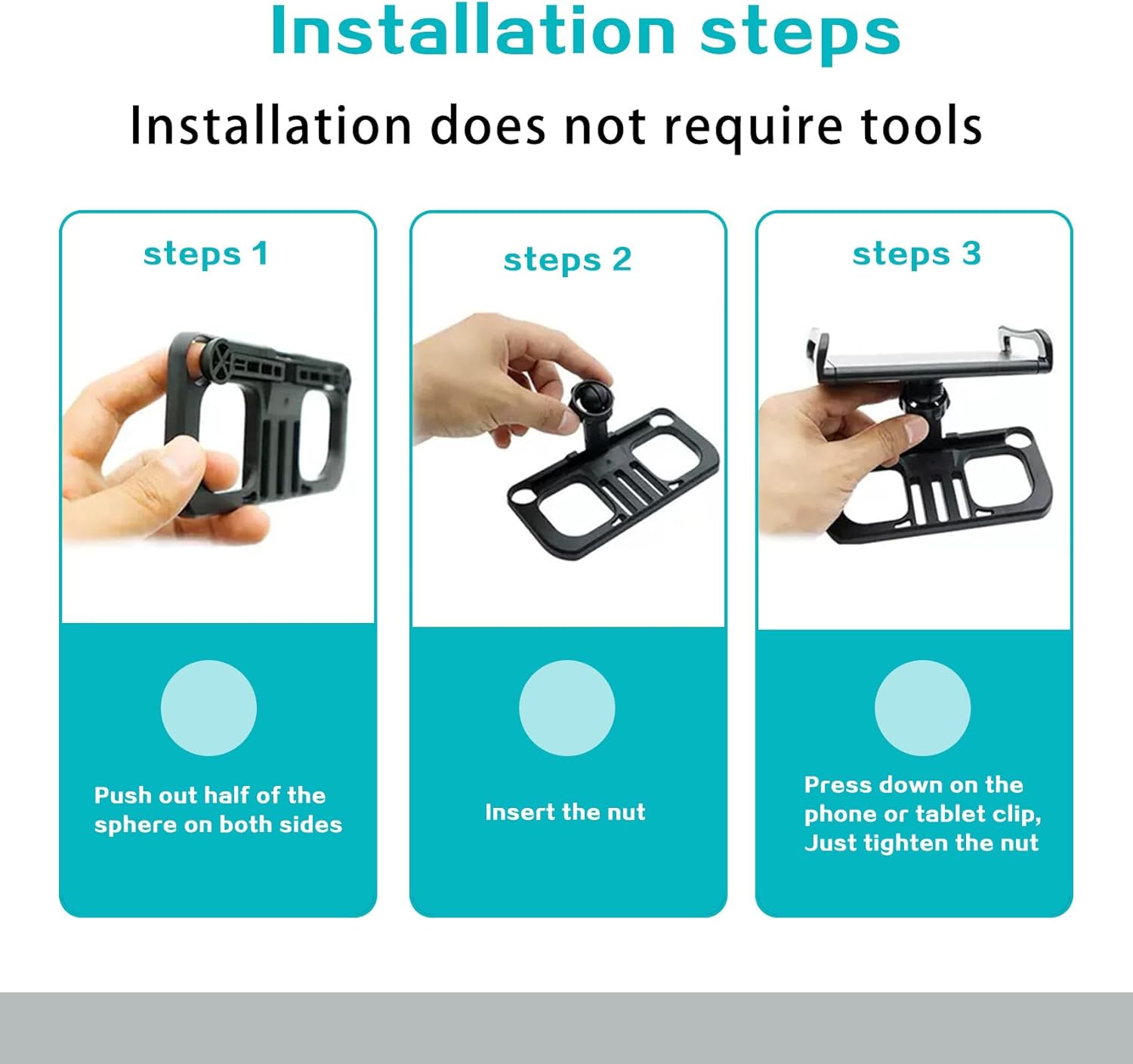 Installation steps

Installation does not require tools

steps 1

Push out half of the sphere on both sides

steps 2

Insert the nut

steps 3

Press down on the phone or tablet clip, Just tighten the nut