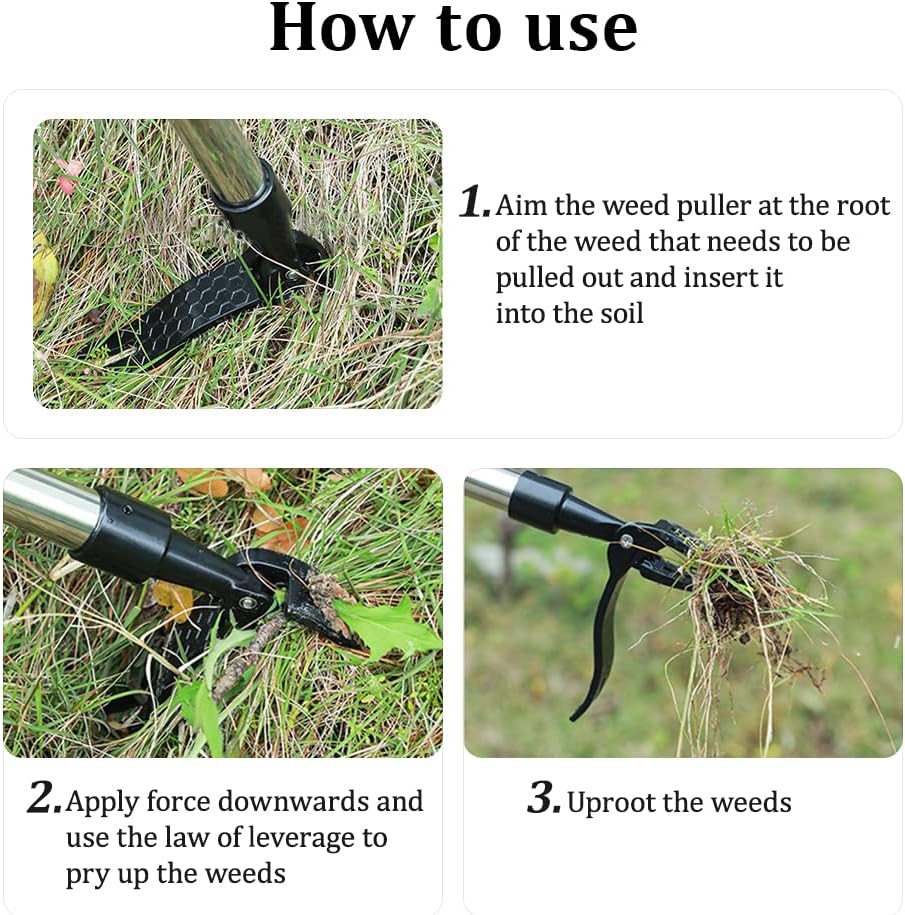 How to use

1. Aim the weed puller at the root of the weed that needs to be pulled out and insert it into the soil

2. Apply force downwards and use the law of leverage to pry up the weeds

3. Uproot the weeds