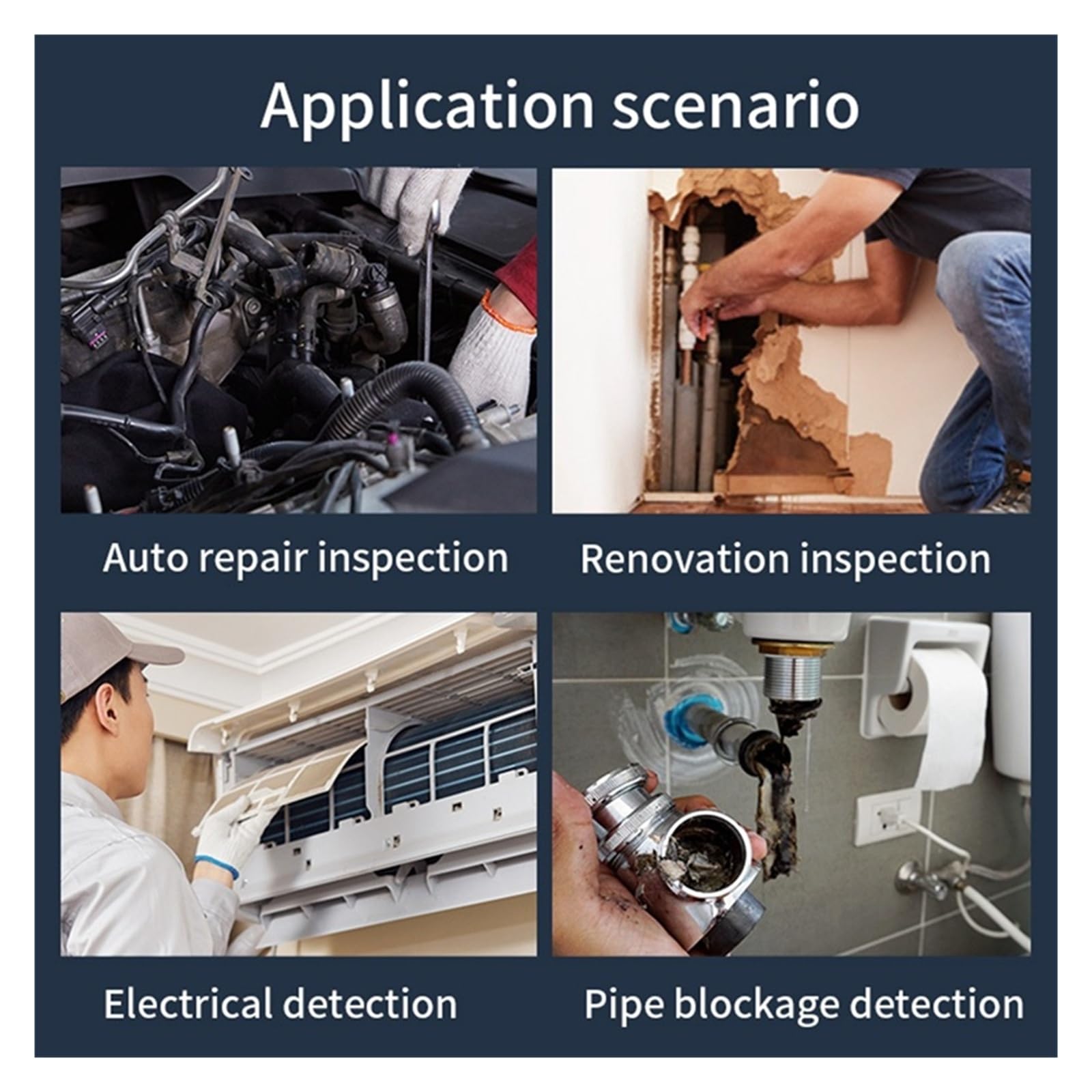 Application scenario

Auto repair inspection

Renovation inspection

Electrical detection

Pipe blockage detection