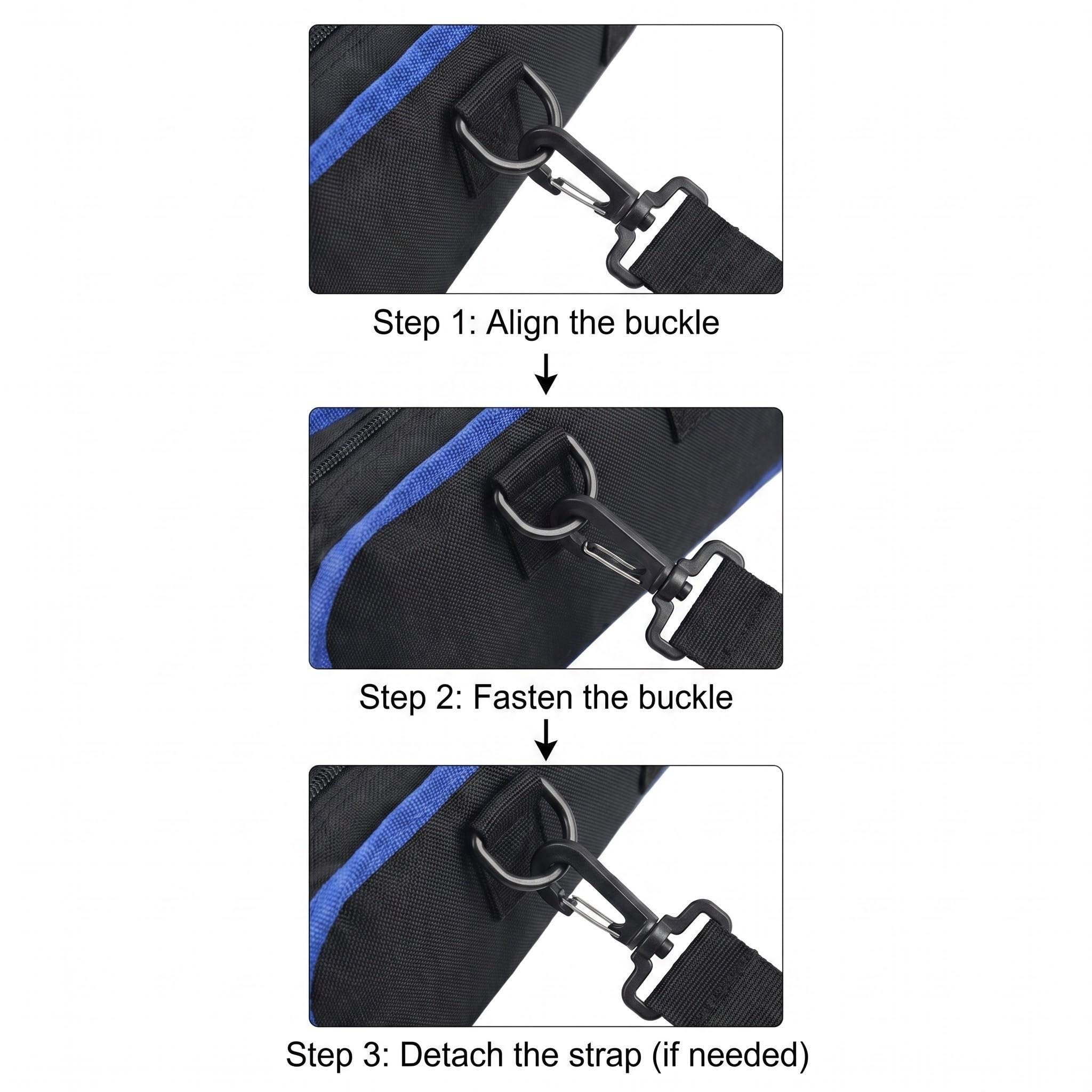 Step 1: Align the buckle

Step 2: Fasten the buckle

Step 3: Detach the strap (if needed)