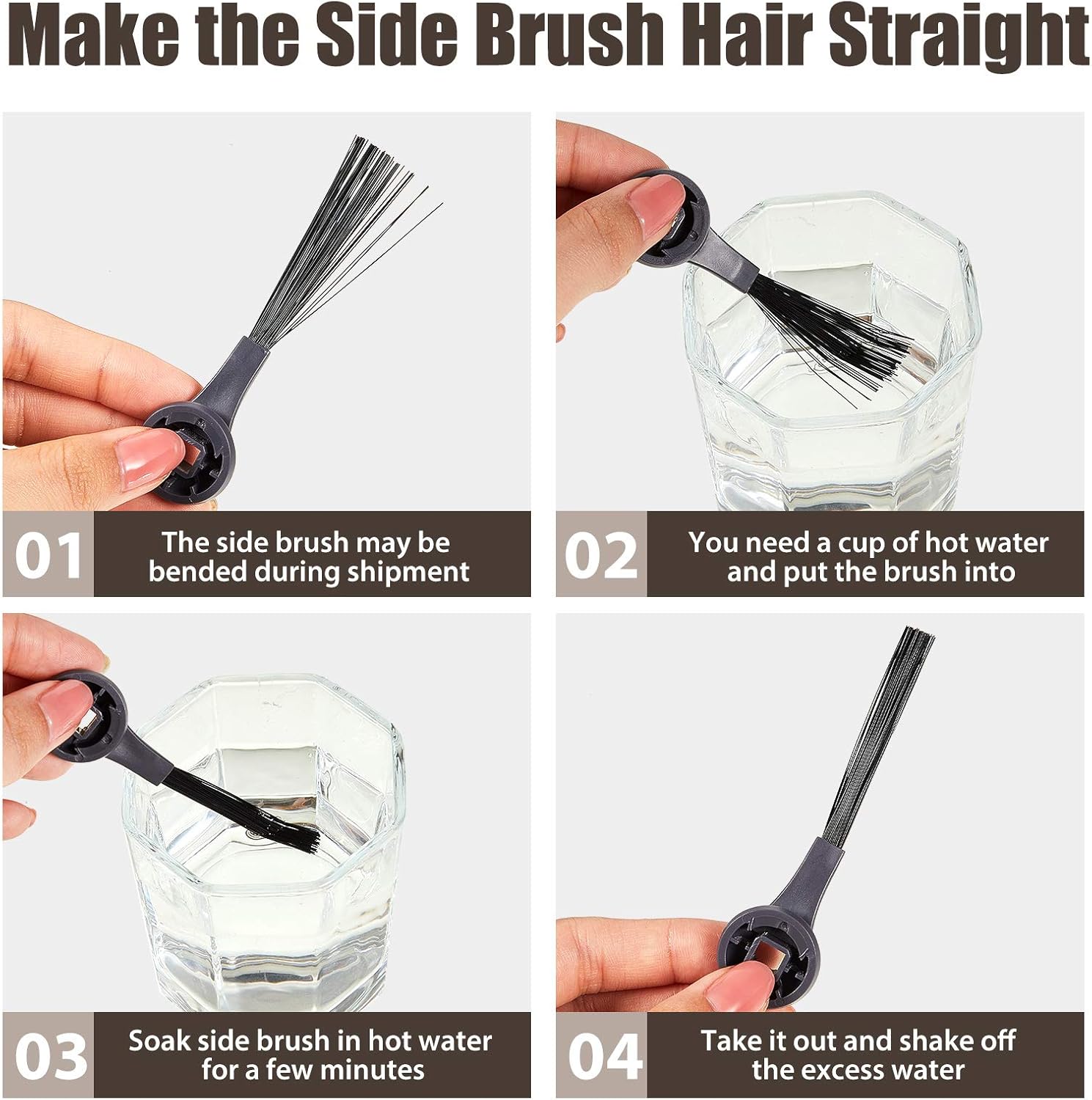 Make the Side Brush Hair Straight

01 The side brush may be bended during shipment

02 You need a cup of hot water and put the brush into

03 Soak side brush in hot water for a few minutes

04 Take it out and shake off the excess water