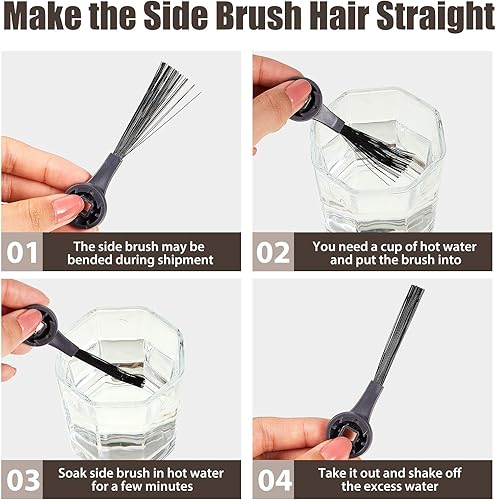 Make the Side Brush Hair Straight

01 The side brush may be bended during shipment

02 You need a cup of hot water and put the brush into

03 Soak side brush in hot water for a few minutes

04 Take it out and shake off the excess water