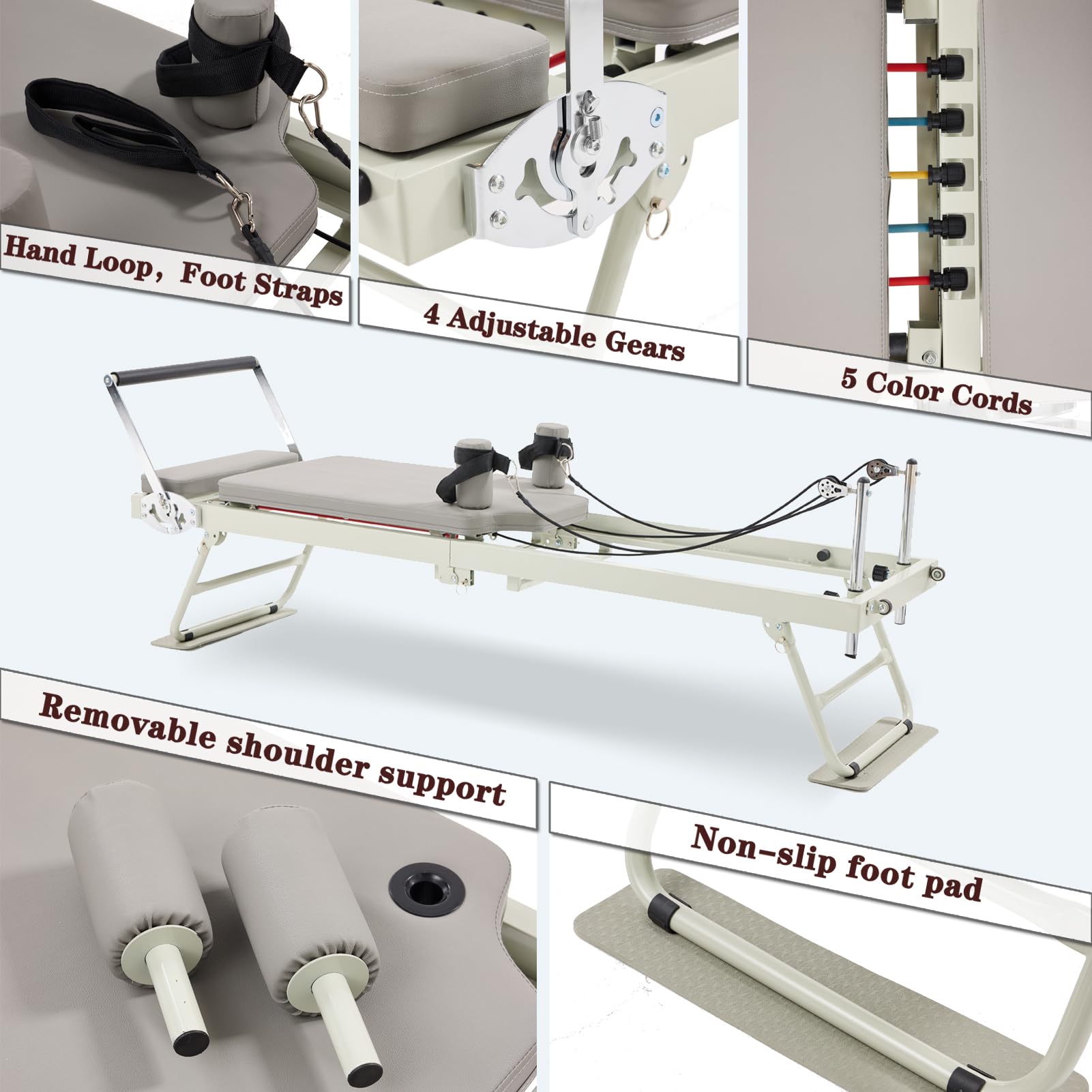 Hand Loop，Foot Straps

4 Adjustable Gears

5 Color Cords

Removable shoulder support

Non-slip foot pad