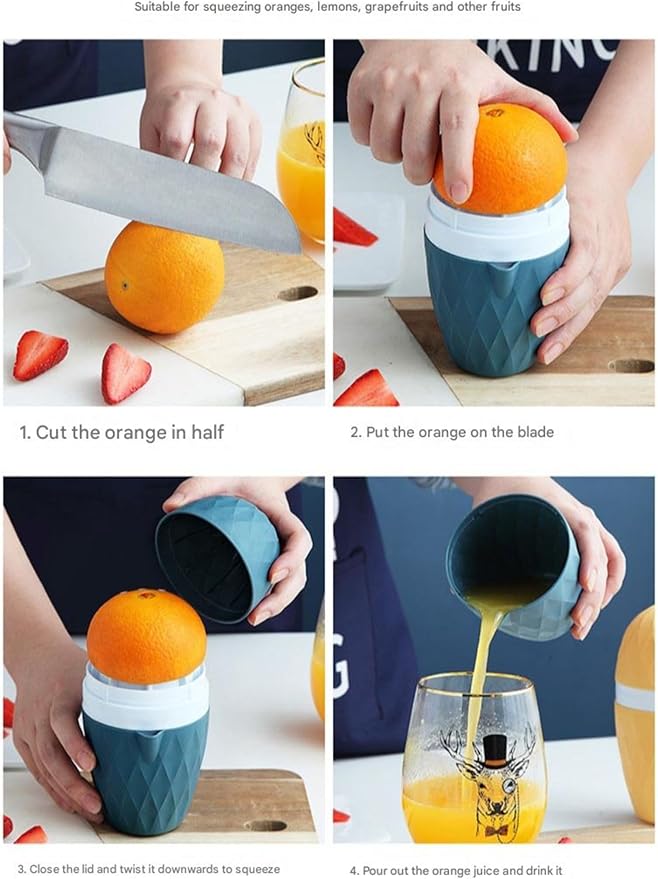 Suitable for squeezing oranges, lemons, grapefruits and other fruits

KING

1. Cut the orange in half

2. Put the orange on the blade

G

3. Close the lid and twist it downwards to squeeze

4. Pour out the orange juice and drink it