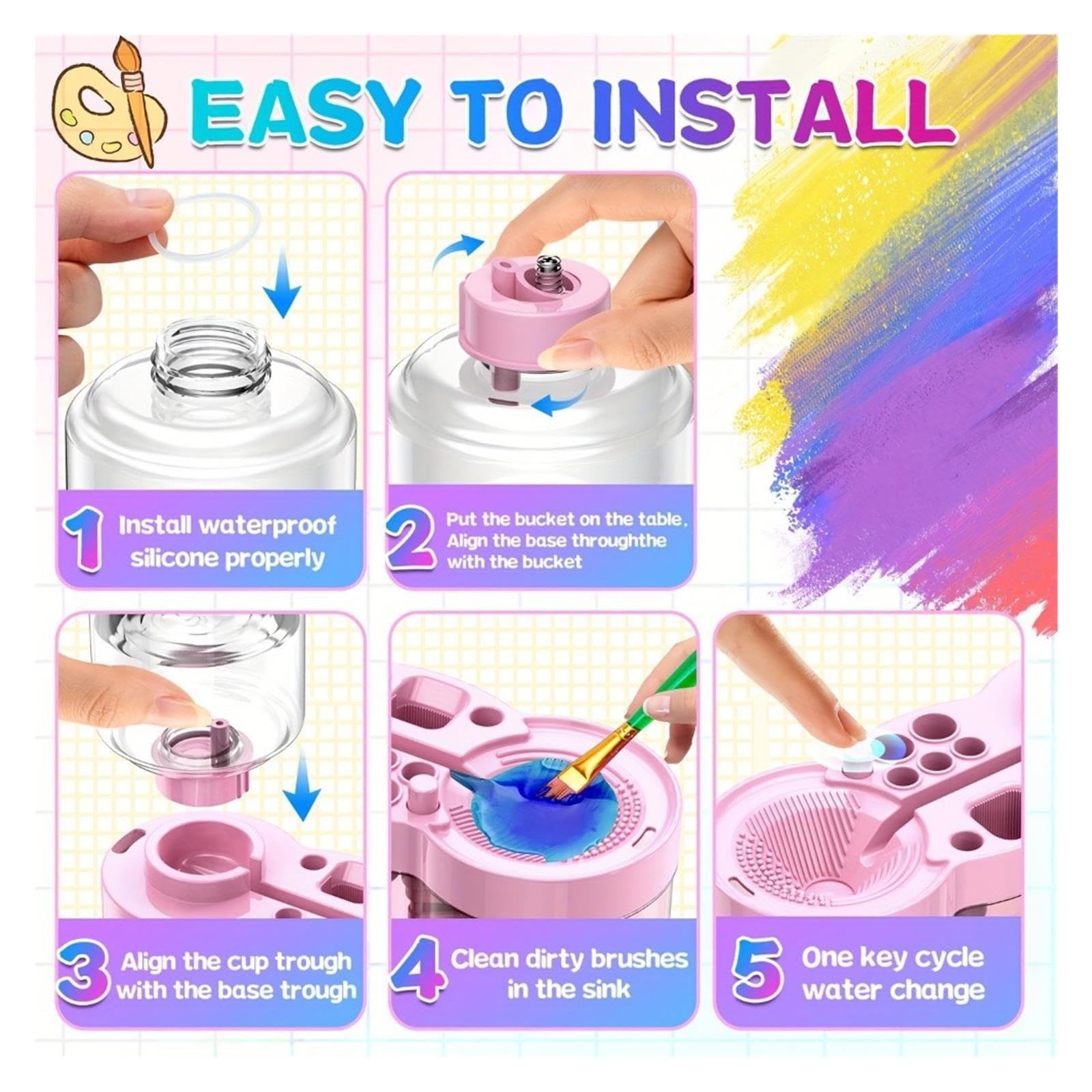 EASY TO INSTALL

1 Install waterproof silicone properly

2 Put the bucket on the table, Align the base throughthe with the bucket

3 Align the cup trough with the base trough

4 Clean dirty brushes in the sink

5 One key cycle water change