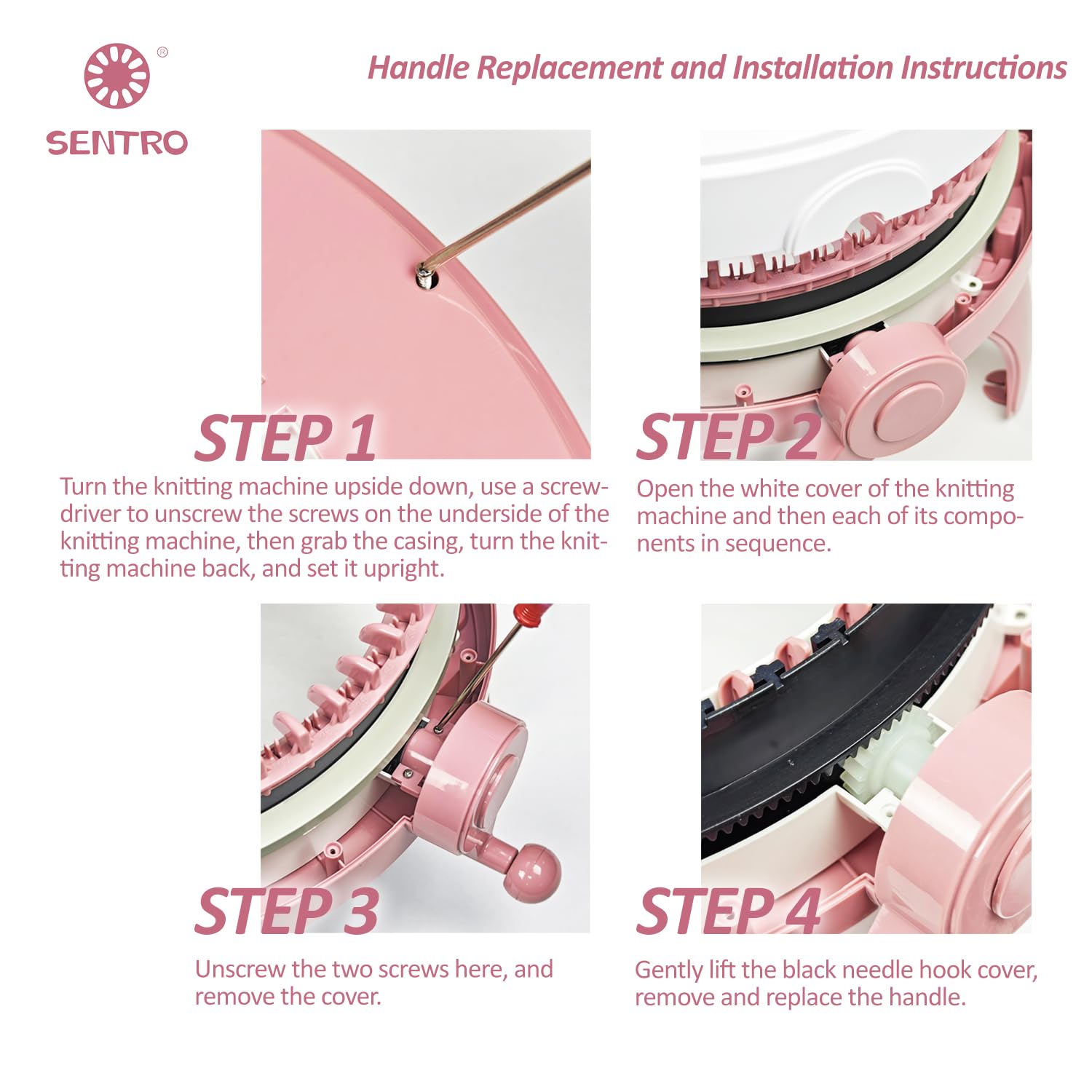 ®
SENTRO

Handle Replacement and Installation Instructions

STEP 1

Turn the knitting machine upside down, use a screwdriver to unscrew the screws on the underside of the knitting machine, then grab the casing, turn the knitting machine back, and set it upright.

STEP 2

Open the white cover of the knitting machine and then each of its components in sequence.

STEP 3

Unscrew the two screws here, and remove the cover.

STEP 4

Gently lift the black needle hook cover, remove and replace the handle.