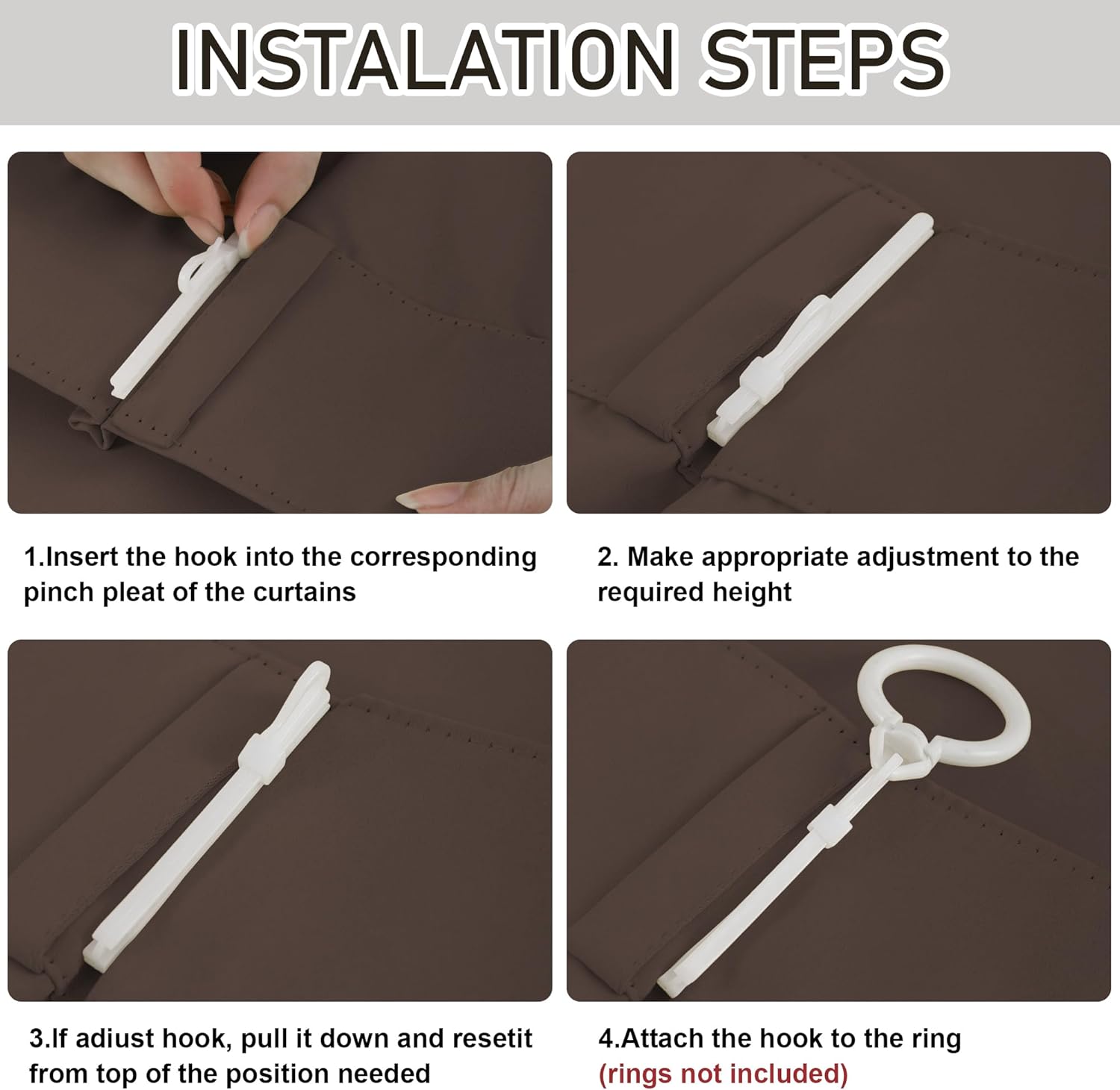 INSTALATION STEPS

1.Insert the hook into the corresponding pinch pleat of the curtains

2. Make appropriate adjustment to the required height

3.If adiust hook, pull it down and resetit from top of the position needed

4.Attach the hook to the ring (rings not included)