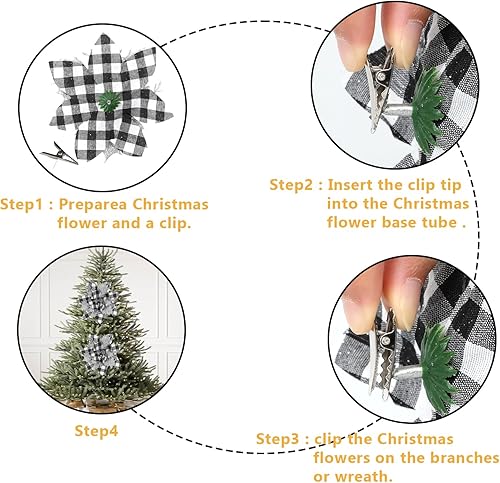 Step1 : Preparea Christmas flower and a clip.

Step2 : Insert the clip tip into the Christmas flower base tube .

Step3 : clip the Christmas flowers on the branches or wreath.

Step4