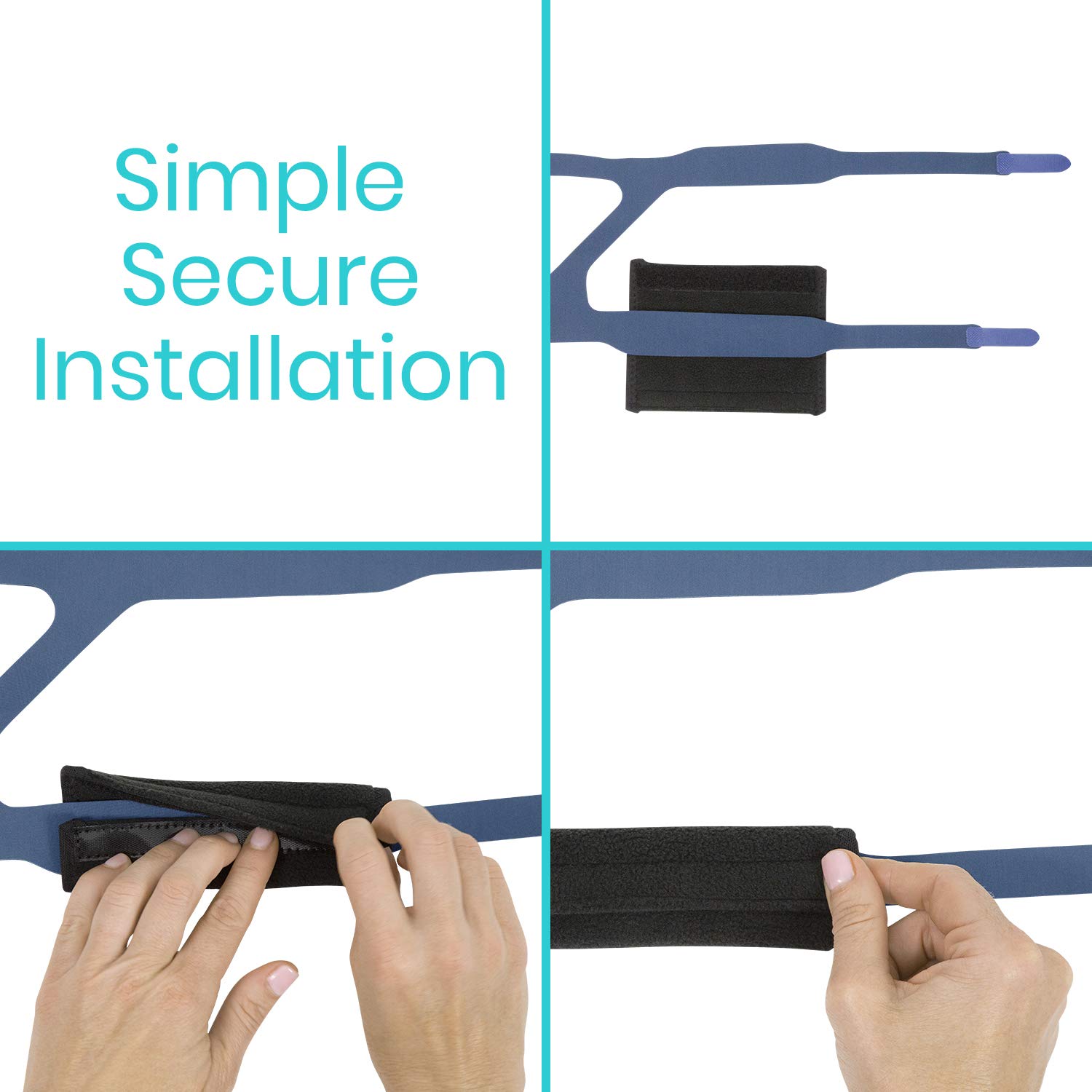 Simple Secure Installation