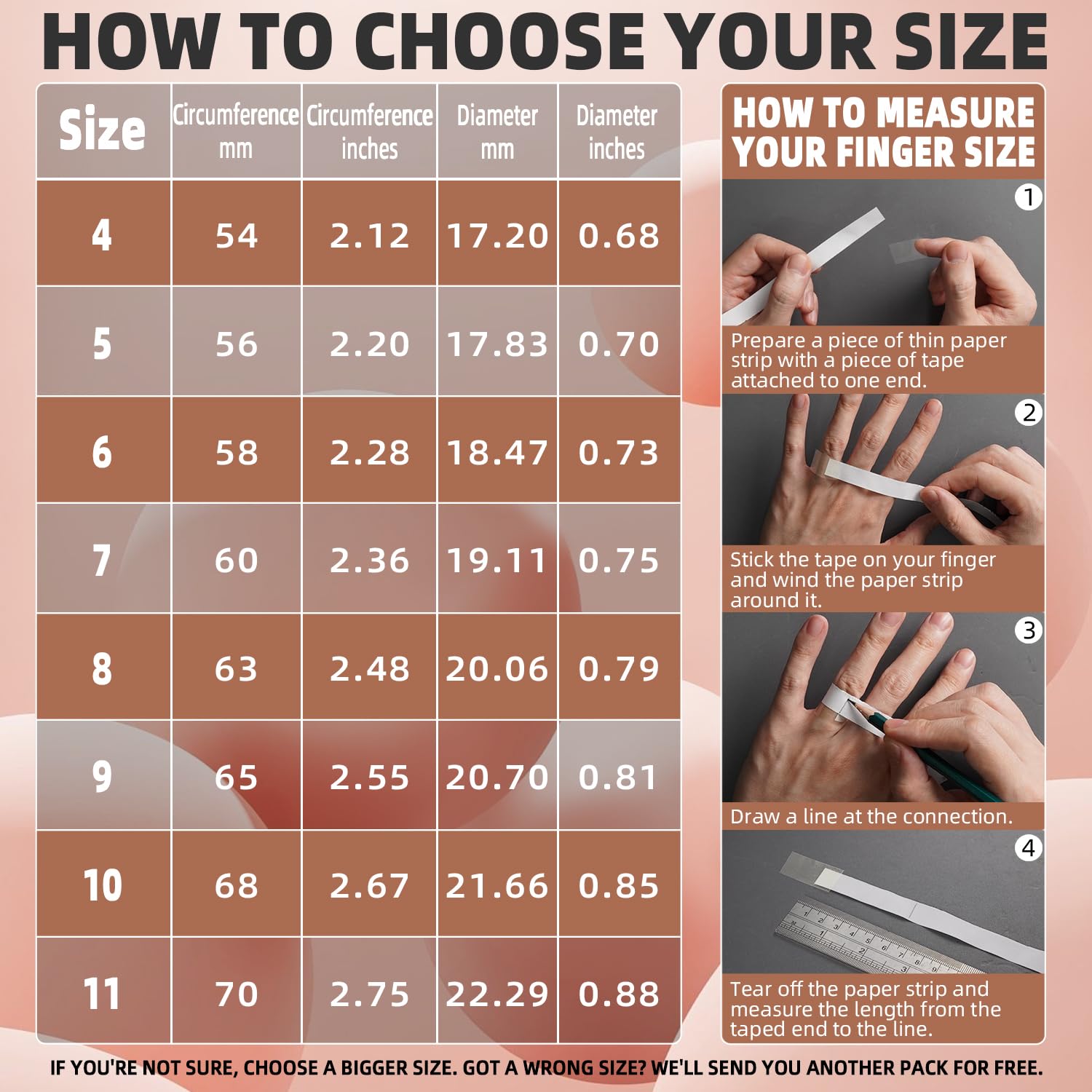 HOW TO CHOOSE YOUR SIZE

| Size | Circumference mm | Circumference inches | Diameter mm | Diameter inches |
|---|---|---|---|---|
| 4 | 54 | 2.12 | 17.20 | 0.68 |
| 5 | 56 | 2.20 | 17.83 | 0.70 |
| 6 | 58 | 2.28 | 18.47 | 0.73 |
| 7 | 60 | 2.36 | 19.11 | 0.75 |
| 8 | 63 | 2.48 | 20.06 | 0.79 |
| 9 | 65 | 2.55 | 20.70 | 0.81 |
| 10 | 68 | 2.67 | 21.66 | 0.85 |
| 11 | 70 | 2.75 | 22.29 | 0.88 |

HOW TO MEASURE YOUR FINGER SIZE

1
Prepare a piece of thin paper strip with a piece of tape attached to one end.

2
Stick the tape on your finger and wind the paper strip around it.

3
Draw a line at the connection.

4
Tear off the paper strip and measure the length from the taped end to the line.

IF YOU'RE NOT SURE, CHOOSE A BIGGER SIZE. GOT A WRONG SIZE? WE'LL SEND YOU ANOTHER PACK FOR FREE.