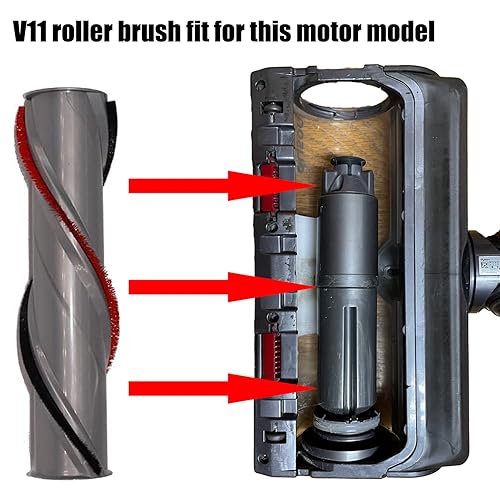 V11 roller brush fit for this motor model