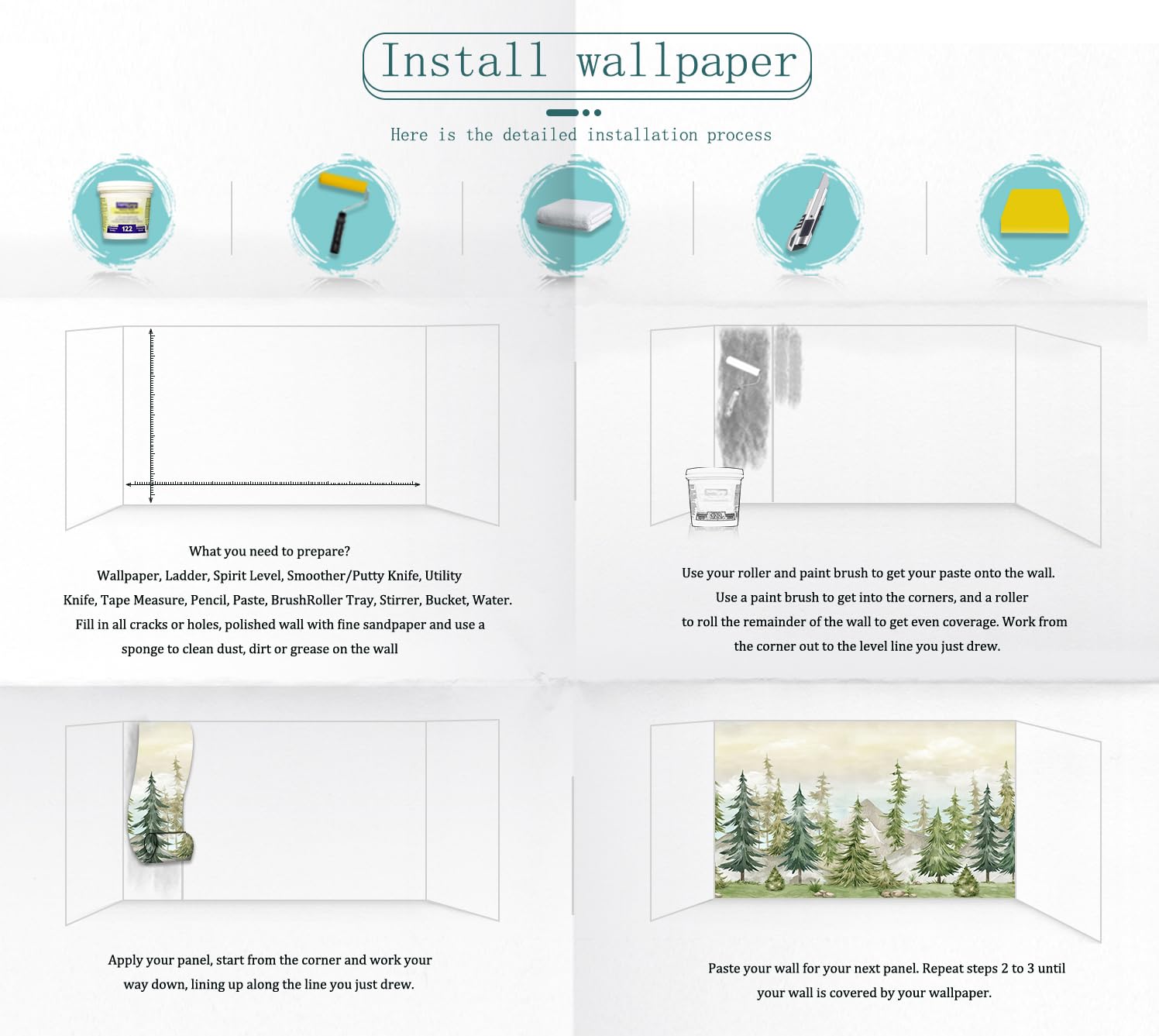 Install wallpaper

Here is the detailed installation process

122

What you need to prepare?
Wallpaper, Ladder, Spirit Level, Smoother/Putty Knife, Utility Knife, Tape Measure, Pencil, Paste, BrushRoller Tray, Stirrer, Bucket, Water.
Fill in all cracks or holes, polished wall with fine sandpaper and use a sponge to clean dust, dirt or grease on the wall

Use your roller and paint brush to get your paste onto the wall.
Use a paint brush to get into the corners, and a roller to roll the remainder of the wall to get even coverage. Work from the corner out to the level line you just drew.

Apply your panel, start from the corner and work your way down, lining up along the line you just drew.

Paste your wall for your next panel. Repeat steps 2 to 3 until your wall is covered by your wallpaper.