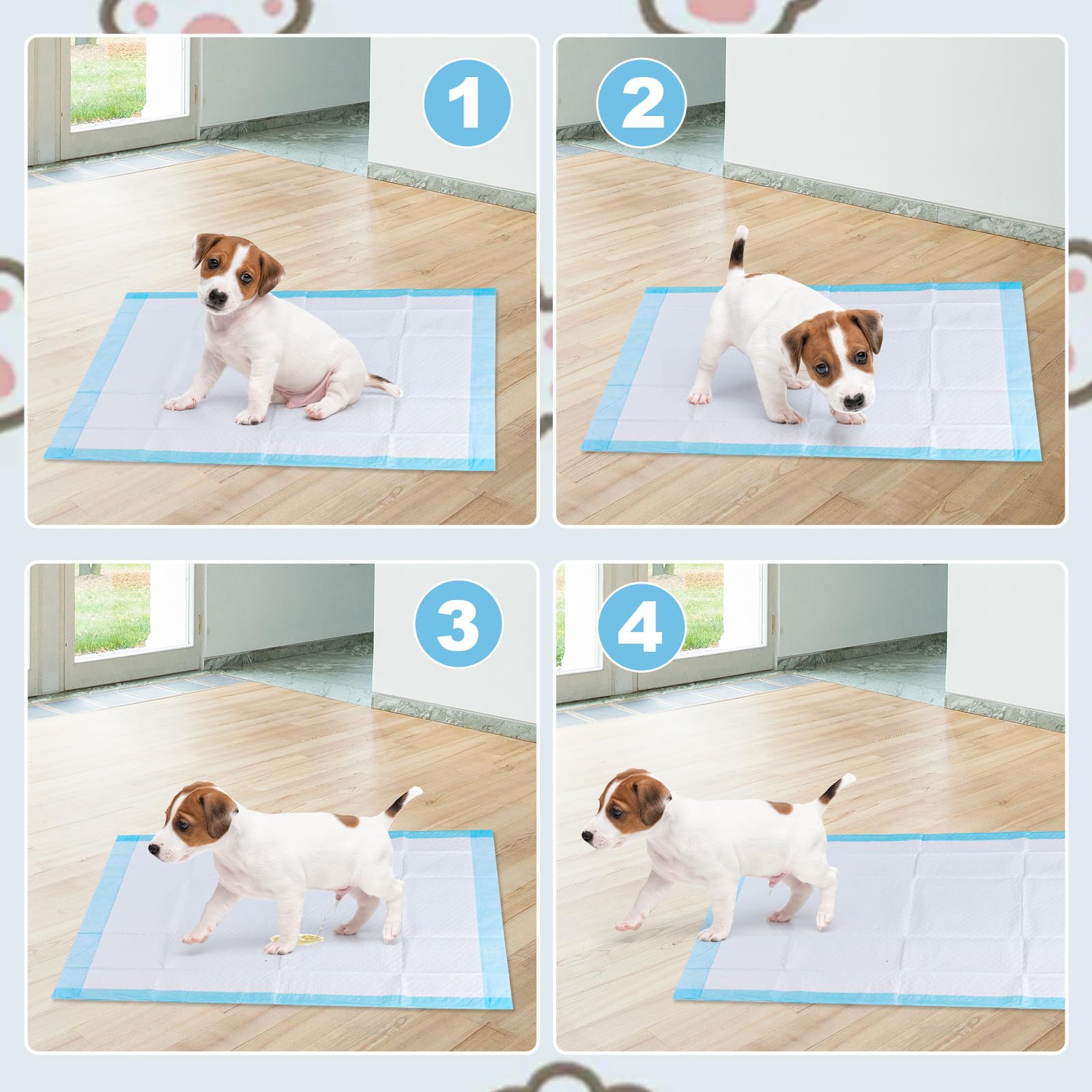 1

2

3

4