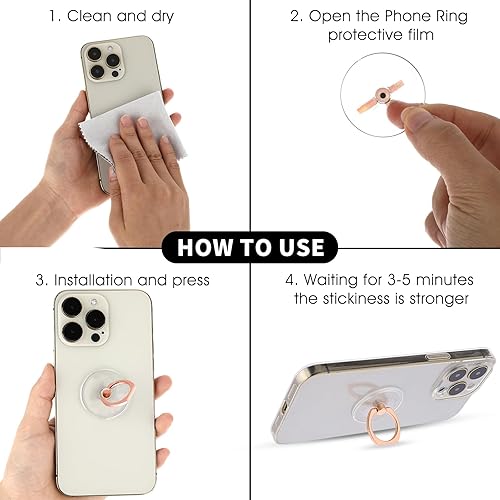 1. Clean and dry

2. Open the Phone Ring protective film

HOW TO USE

3. Installation and press

4. Waiting for 3-5 minutes the stickiness is stronger