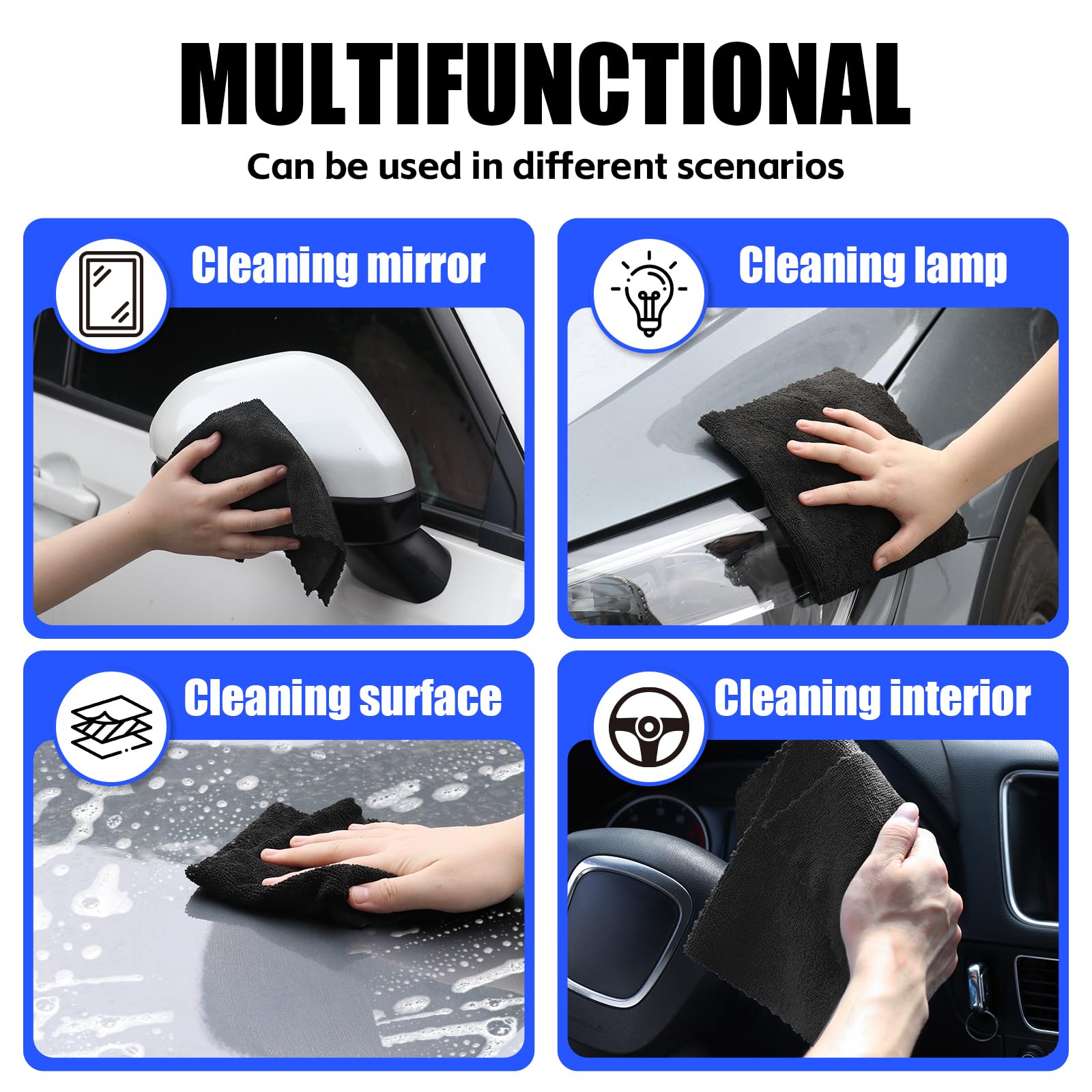 MULTIFUNCTIONAL

Can be used in different scenarios

Cleaning mirror

Cleaning lamp

Cleaning surface

Cleaning interior