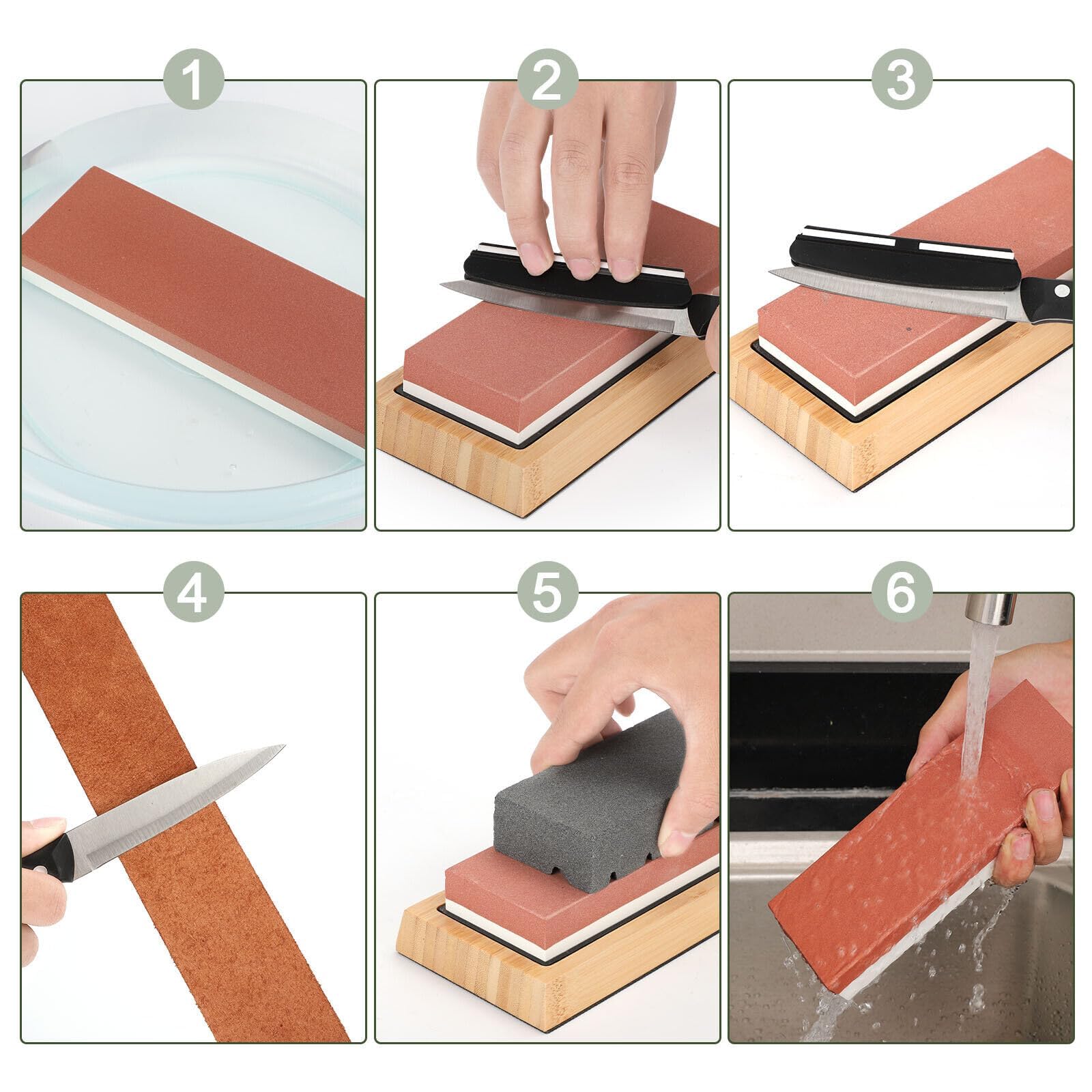 1

2

3

4

5

6