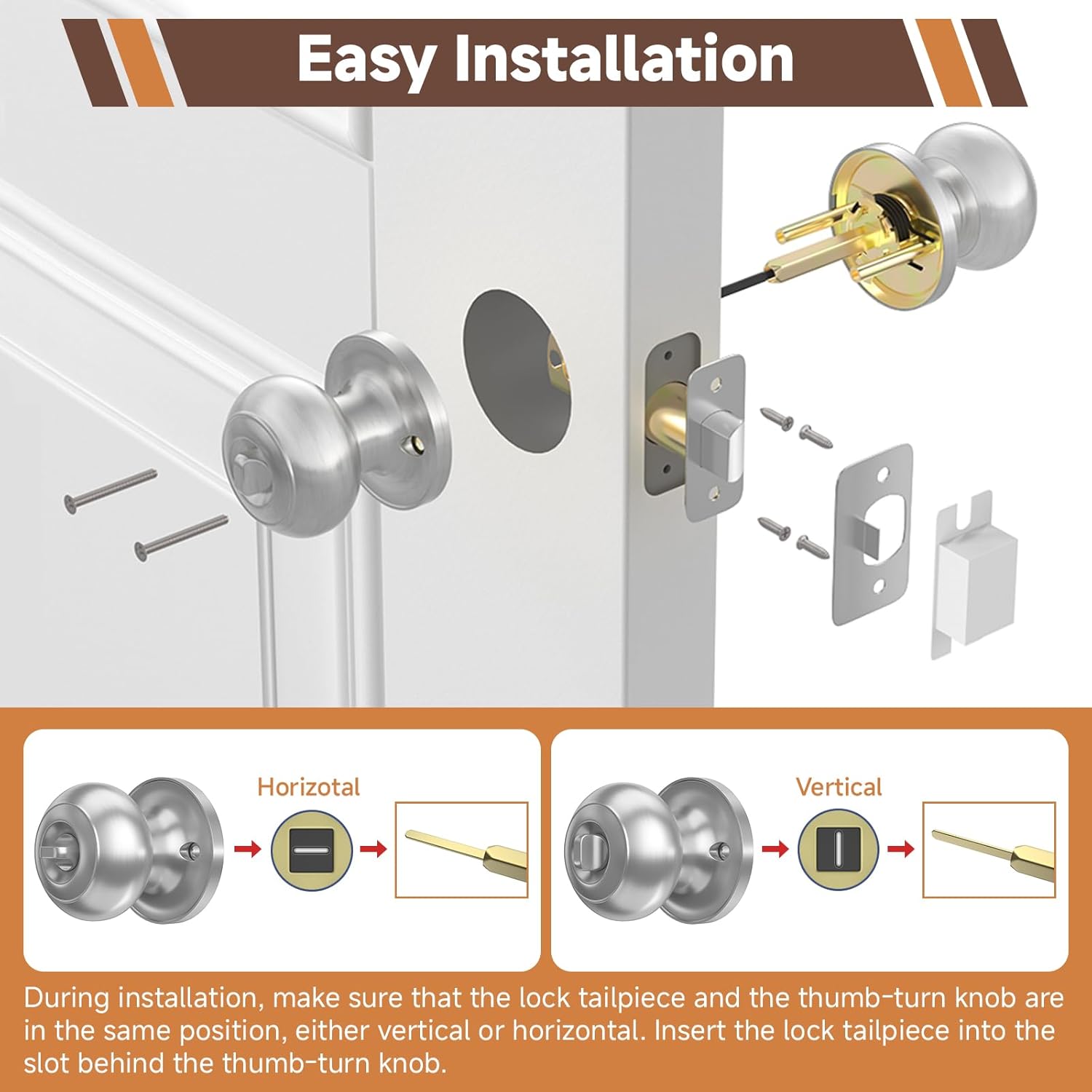 Easy Installation

Horizotal

Vertical

During installation, make sure that the lock tailpiece and the thumb-turn knob are in the same position, either vertical or horizontal. Insert the lock tailpiece into the slot behind the thumb-turn knob.