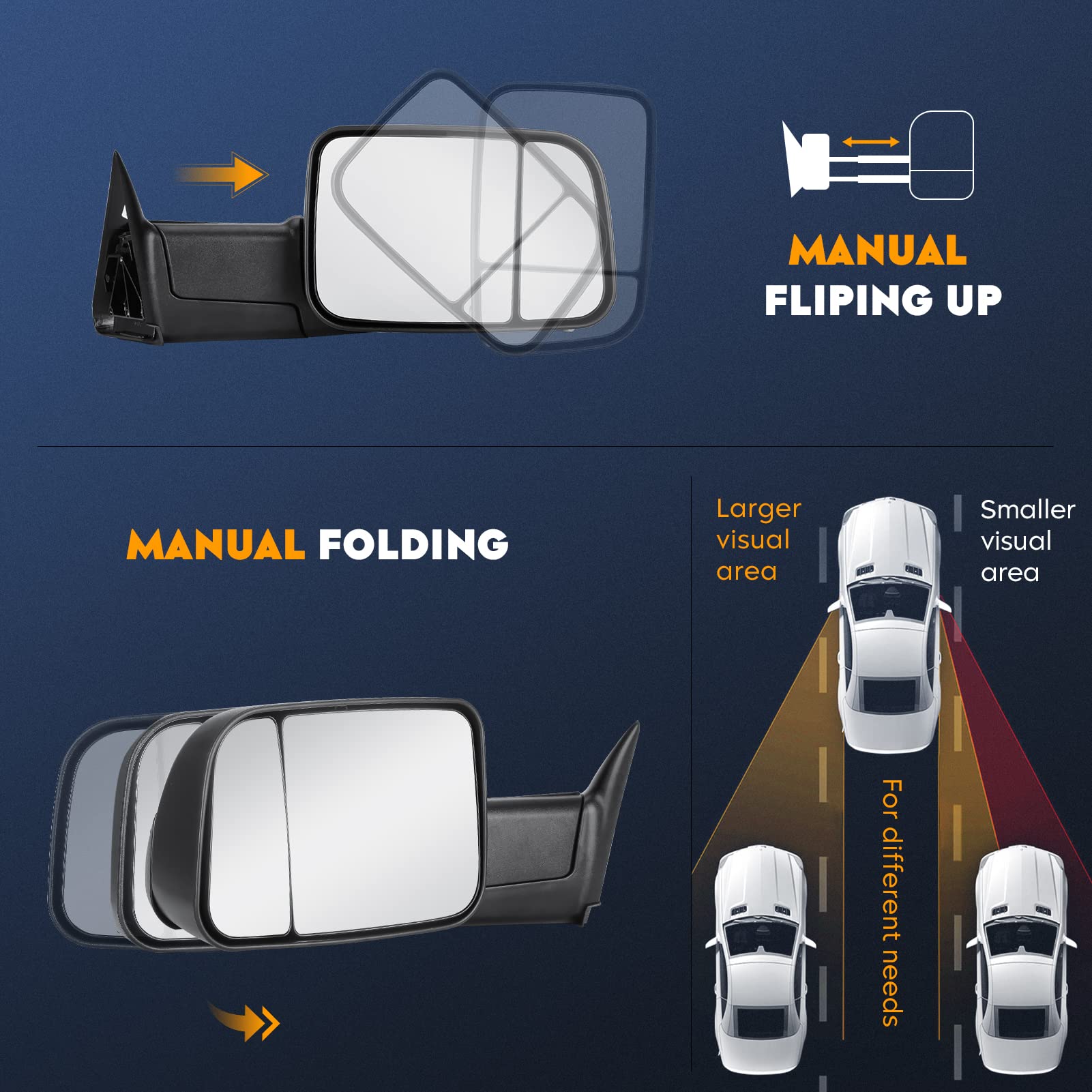 MANUAL
FLIPING UP

MANUAL FOLDING

Larger visual area

Smaller visual area

For different needs