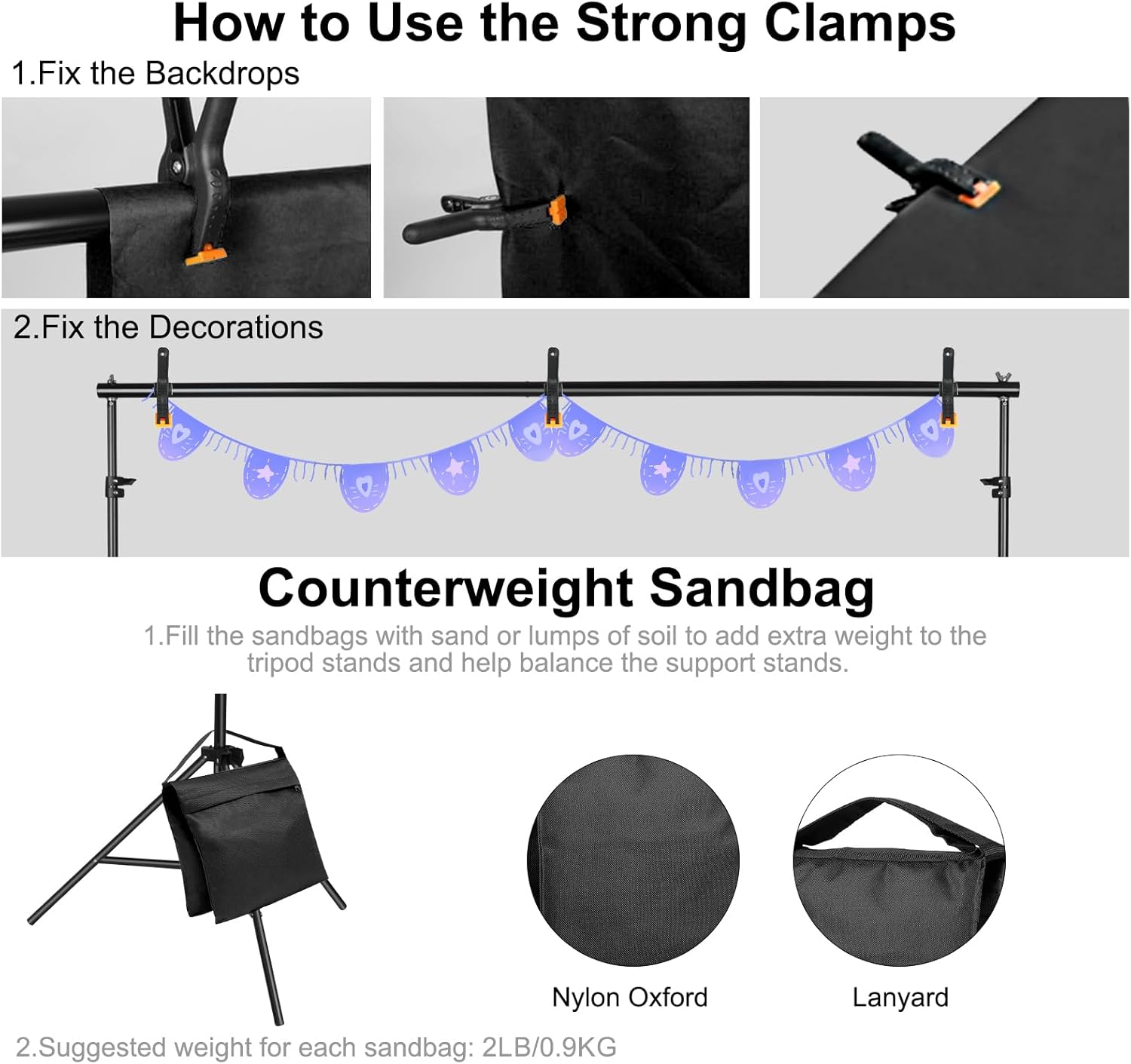 How to Use the Strong Clamps

1.Fix the Backdrops

2.Fix the Decorations

Counterweight Sandbag

1.Fill the sandbags with sand or lumps of soil to add extra weight to the tripod stands and help balance the support stands.

Nylon Oxford

Lanyard

2.Suggested weight for each sandbag: 2LB/0.9KG