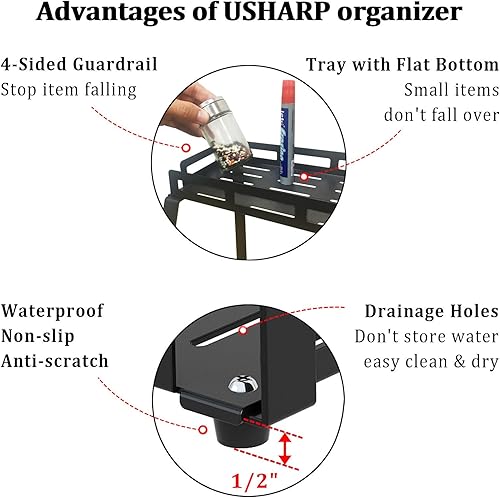 Advantages of USHARP organizer

4-Sided Guardrail
Stop item falling

Tray with Flat Bottom
Small items
don't fall over

Waterproof
Non-slip
Anti-scratch

Drainage Holes
Don't store water
easy clean & dry

1/2"