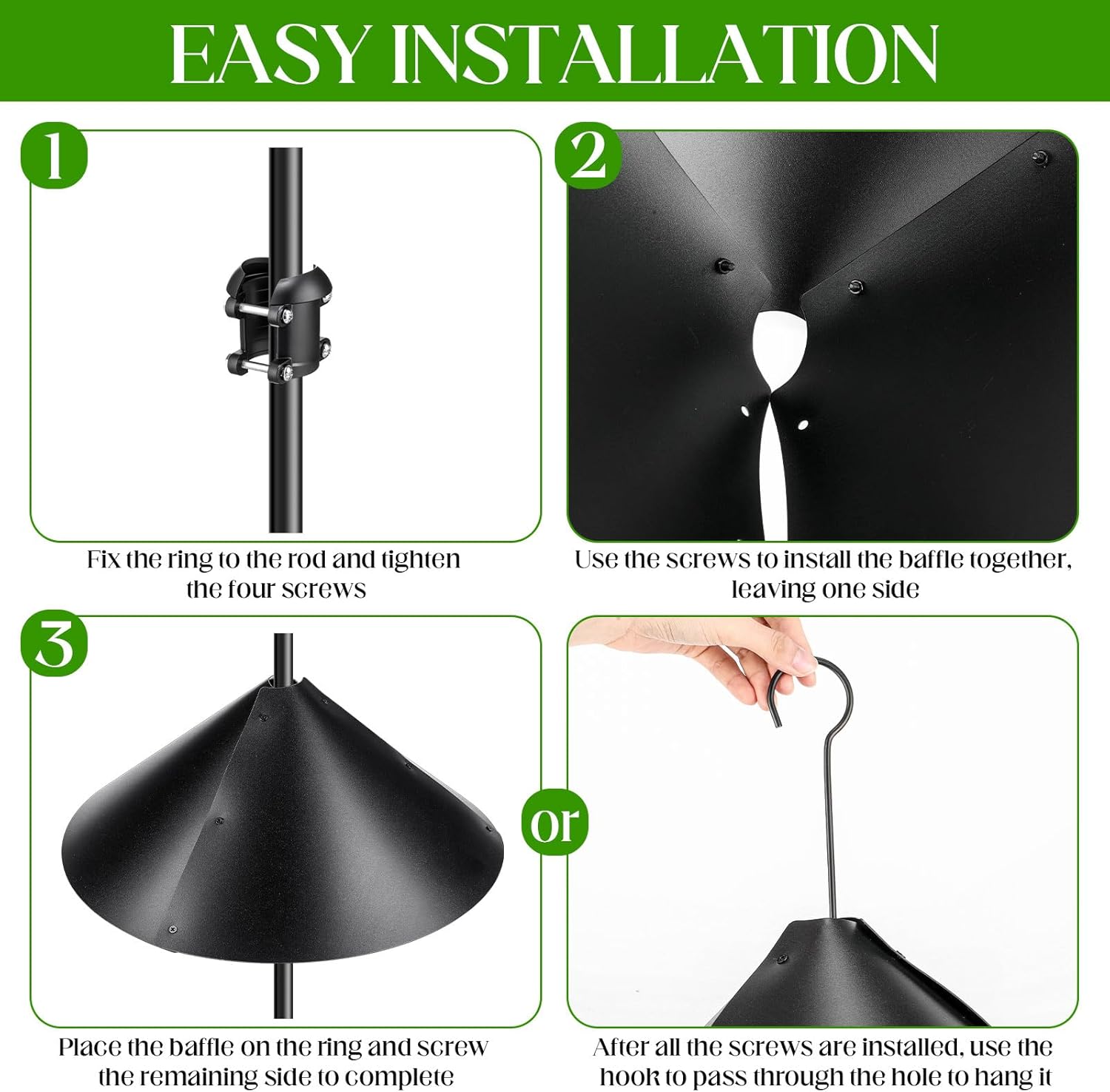 EASY INSTALLATION

1

Fix the ring to the rod and tighten the four screws

2

Use the screws to install the baffle together, leaving one side

3

Place the baffle on the ring and screw the remaining side to complete

or

After all the screws are installed, use the hook to pass through the hole to hang it