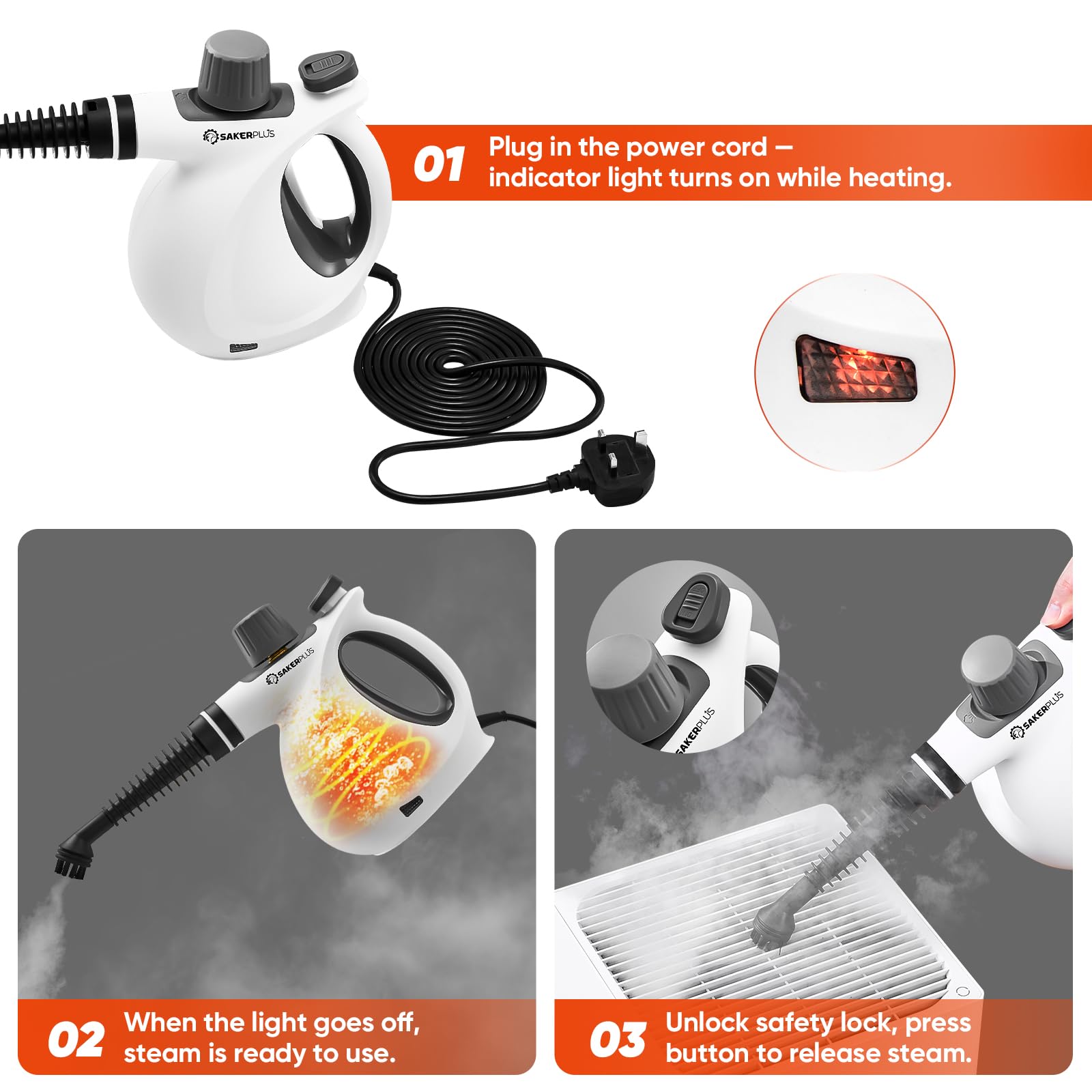 SAKERPLUS

01 Plug in the power cord — indicator light turns on while heating.

SAKERPLUS

02 When the light goes off, steam is ready to use.

SAKERPLUS

SAKERPLUS

03 Unlock safety lock, press button to release steam.