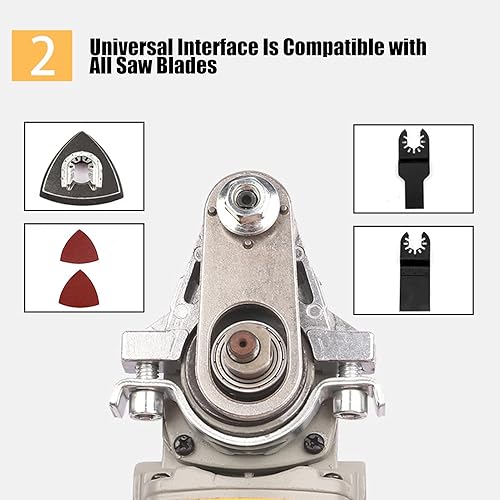 2

Universal Interface Is Compatible with All Saw Blades