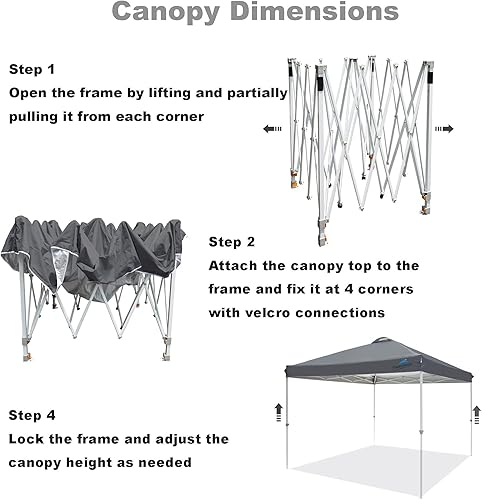 Canopy Dimensions

Step 1
Open the frame by lifting and partially pulling it from each corner

Step 2
Attach the canopy top to the frame and fix it at 4 corners with velcro connections

Step 4
Lock the frame and adjust the canopy height as needed