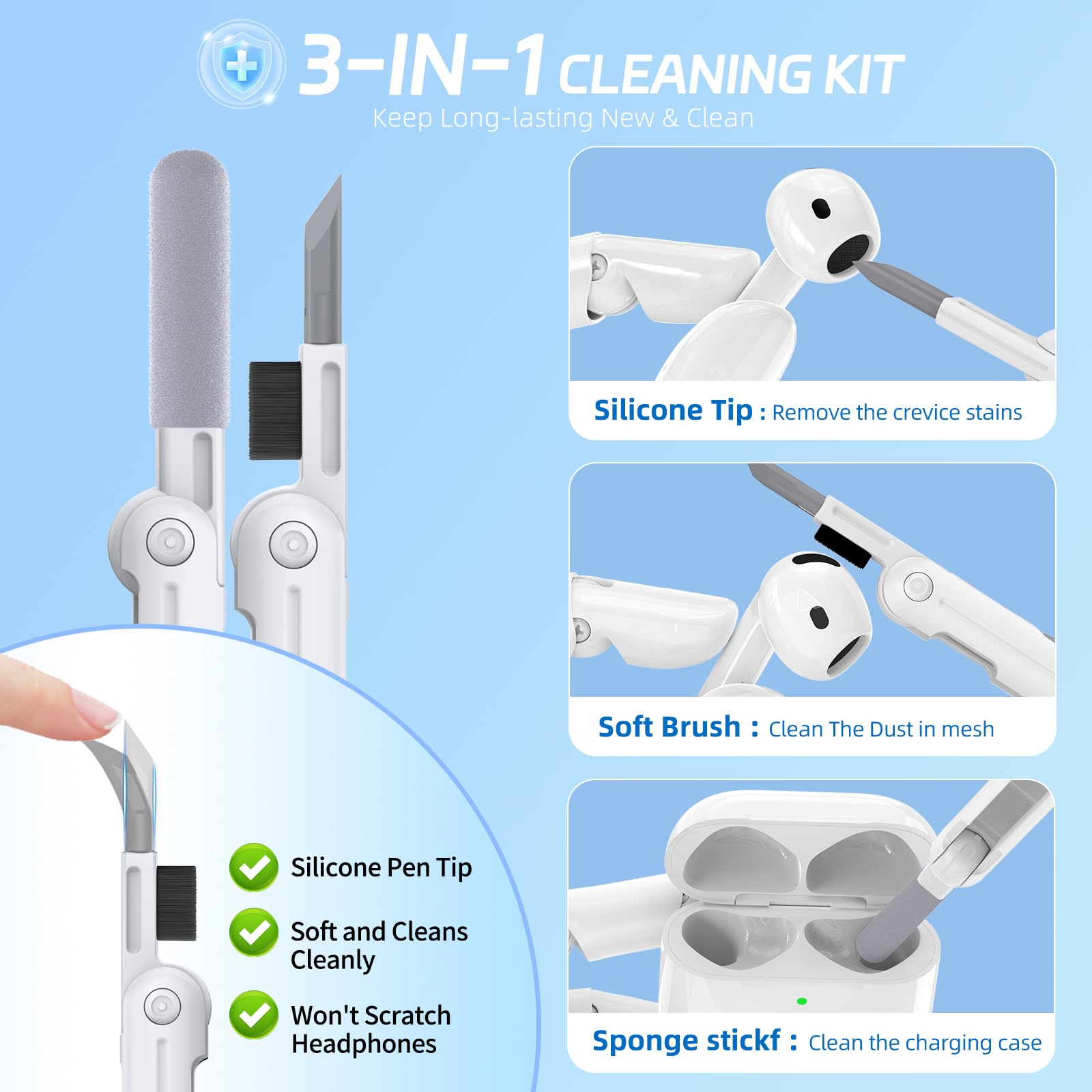 3-IN-1 CLEANING KIT
Keep Long-lasting New & Clean

Silicone Tip : Remove the crevice stains

Soft Brush : Clean The Dust in mesh

Sponge stickf : Clean the charging case

Silicone Pen Tip

Soft and Cleans Cleanly

Won't Scratch Headphones