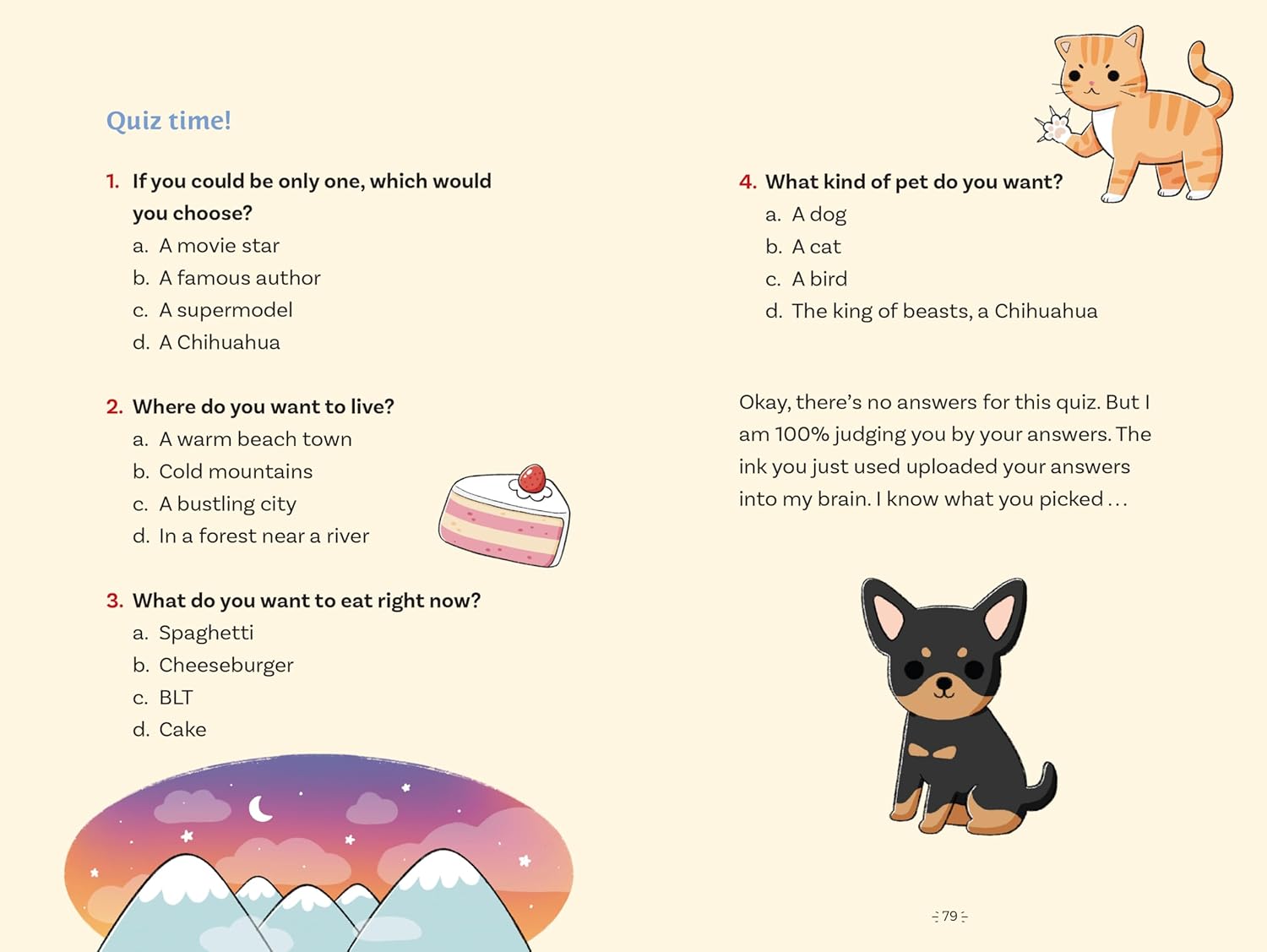 Quiz time!

1. If you could be only one, which would you choose?
a. A movie star
b. A famous author
c. A supermodel
d. A Chihuahua

2. Where do you want to live?
a. A warm beach town
b. Cold mountains
c. A bustling city
d. In a forest near a river

3. What do you want to eat right now?
a. Spaghetti
b. Cheeseburger
c. BLT
d. Cake

4. What kind of pet do you want?
a. A dog
b. A cat
c. A bird
d. The king of beasts, a Chihuahua

Okay, there's no answers for this quiz. But I am 100% judging you by your answers. The ink you just used uploaded your answers into my brain. I know what you picked . . .

79