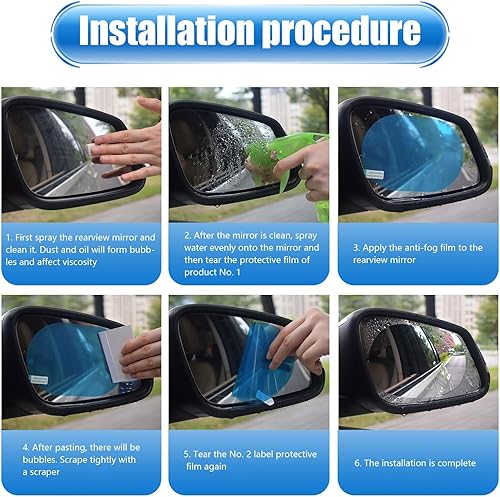 Installation procedure

1. First spray the rearview mirror and clean it. Dust and oil will form bubbles and affect viscosity

2. After the mirror is clean, spray water evenly onto the mirror and then tear the protective film of product No. 1

3. Apply the anti-fog film to the rearview mirror

4. After pasting, there will be bubbles. Scrape tightly with a scraper

5. Tear the No. 2 label protective film again

6. The installation is complete