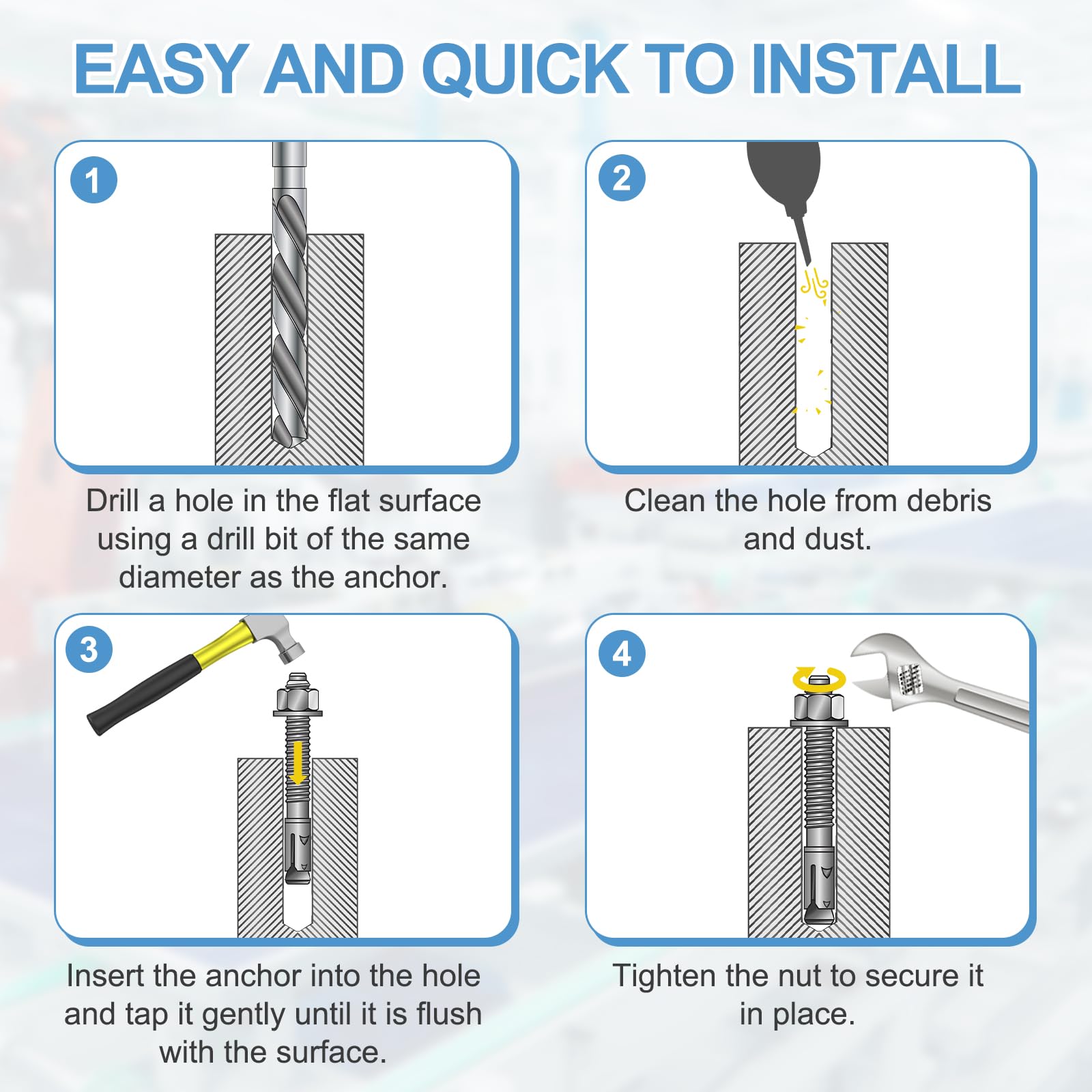 EASY AND QUICK TO INSTALL

1

Drill a hole in the flat surface using a drill bit of the same diameter as the anchor.

2

Clean the hole from debris and dust.

3

Insert the anchor into the hole and tap it gently until it is flush with the surface.

4

Tighten the nut to secure it in place.